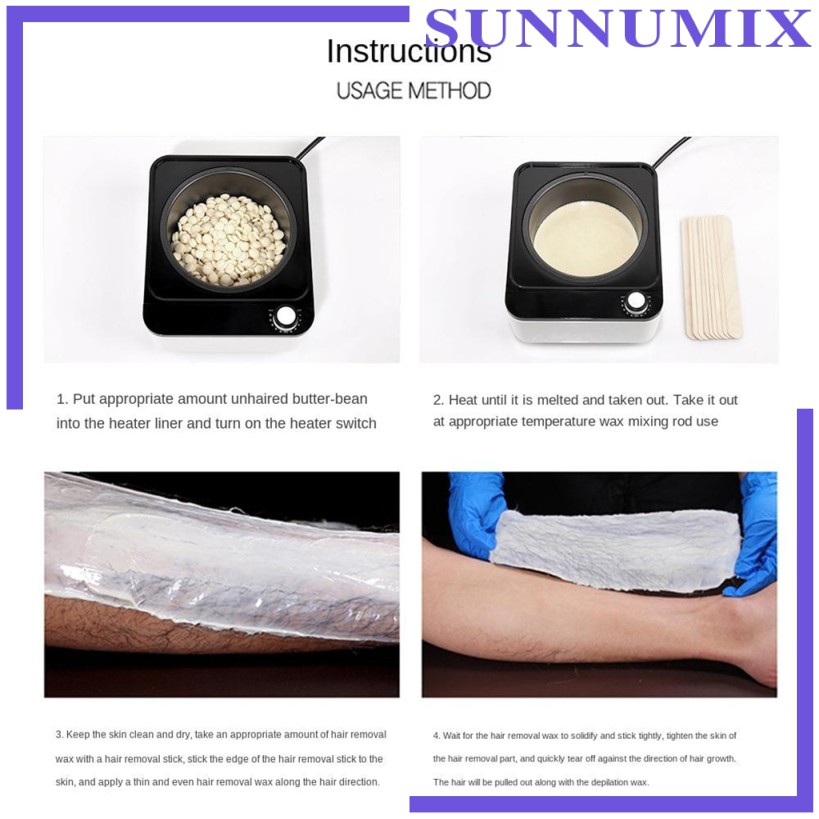 SUNNUMIX

Instructions
USAGE METHOD

1. Put appropriate amount unhaired butter-bean into the heater liner and turn on the heater switch

2. Heat until it is melted and taken out. Take it out at appropriate temperature wax mixing rod use

3. Keep the skin clean and dry, take an appropriate amount of hair removal wax with a hair removal stick, stick the edge of the hair removal stick to the skin, and apply a thin and even hair removal wax along the hair direction.

4. Wait for the hair removal wax to solidify and stick tightly, tighten the skin of the hair removal part, and quickly tear off against the direction of hair growth. The hair will be pulled out along with the depilation wax.