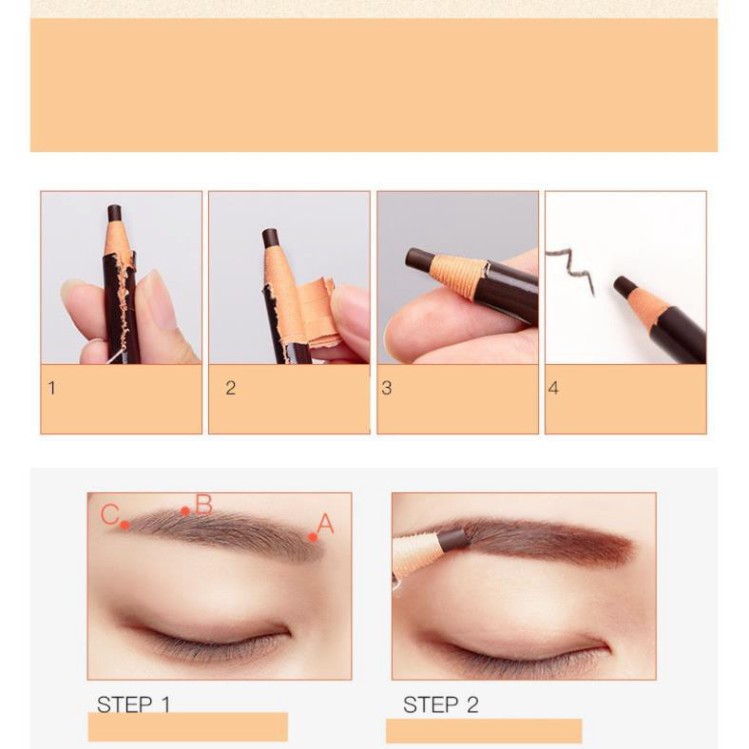 1

2

3

4

C B A

STEP 1

STEP 2