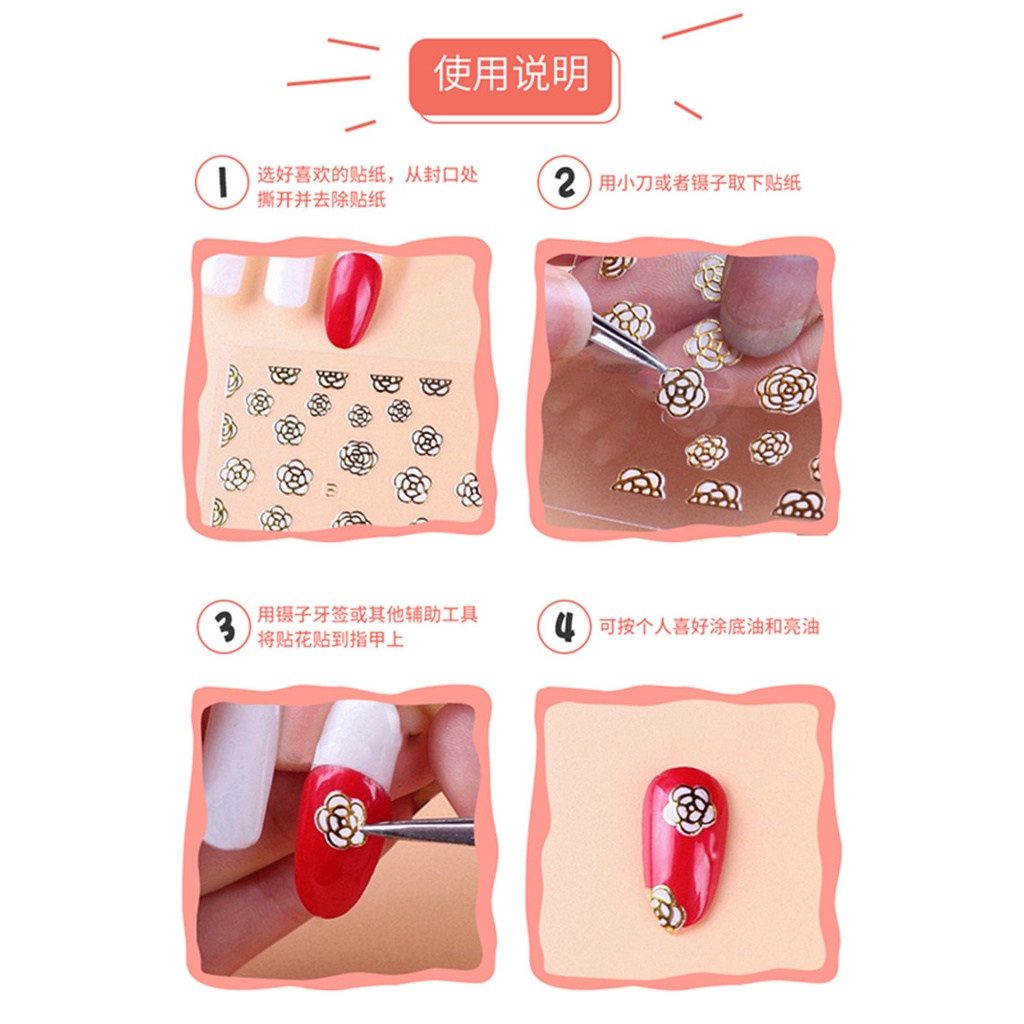 使用说明

1 选好喜欢的贴纸，从封口处撕开并去除贴纸

2 用小刀或者镊子取下贴纸

3 用镊子牙签或其他辅助工具将贴花贴到指甲上

4 可按个人喜好涂底油和亮油