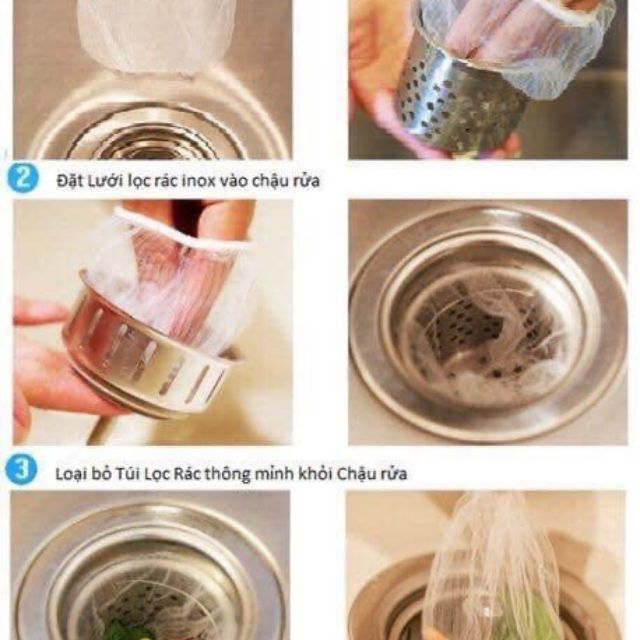 2 Đặt Lưới lọc rác inox vào chậu rửa

3 Loại bỏ Túi Lọc Rác thông minh khỏi Chậu rửa