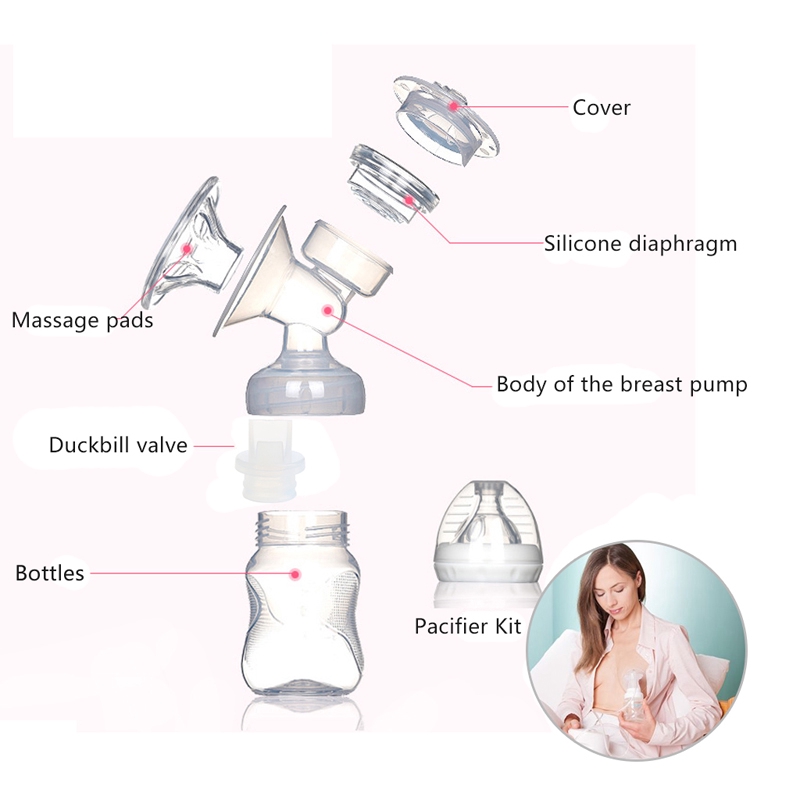 Cover

Silicone diaphragm

Massage pads

Body of the breast pump

Duckbill valve

Bottles

Pacifier Kit