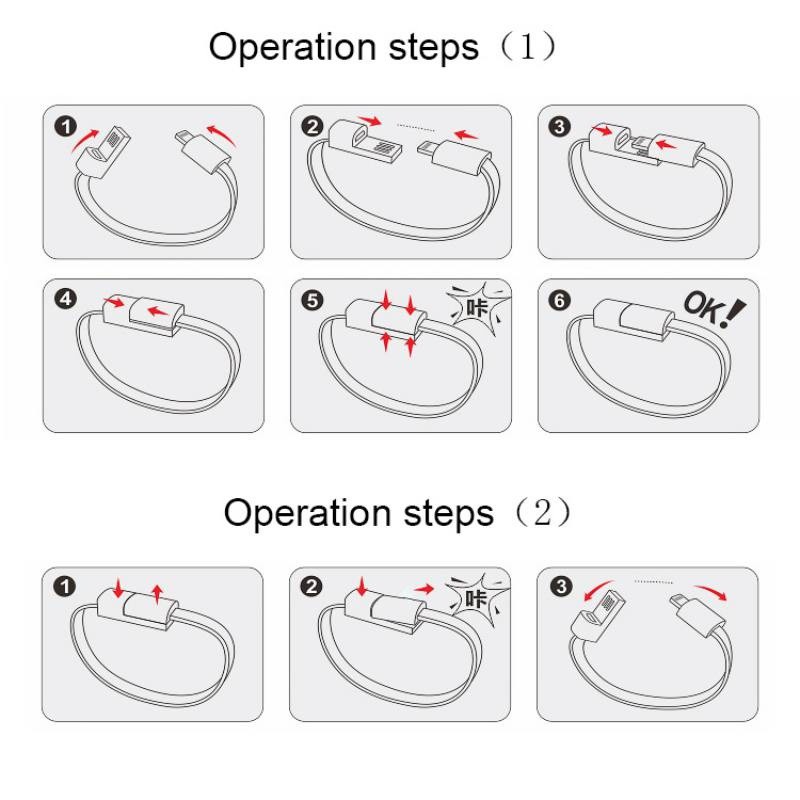 Operation steps（1）

1

2

3

4

5 咔

6 OK!

Operation steps（2）

1

2 咔

3