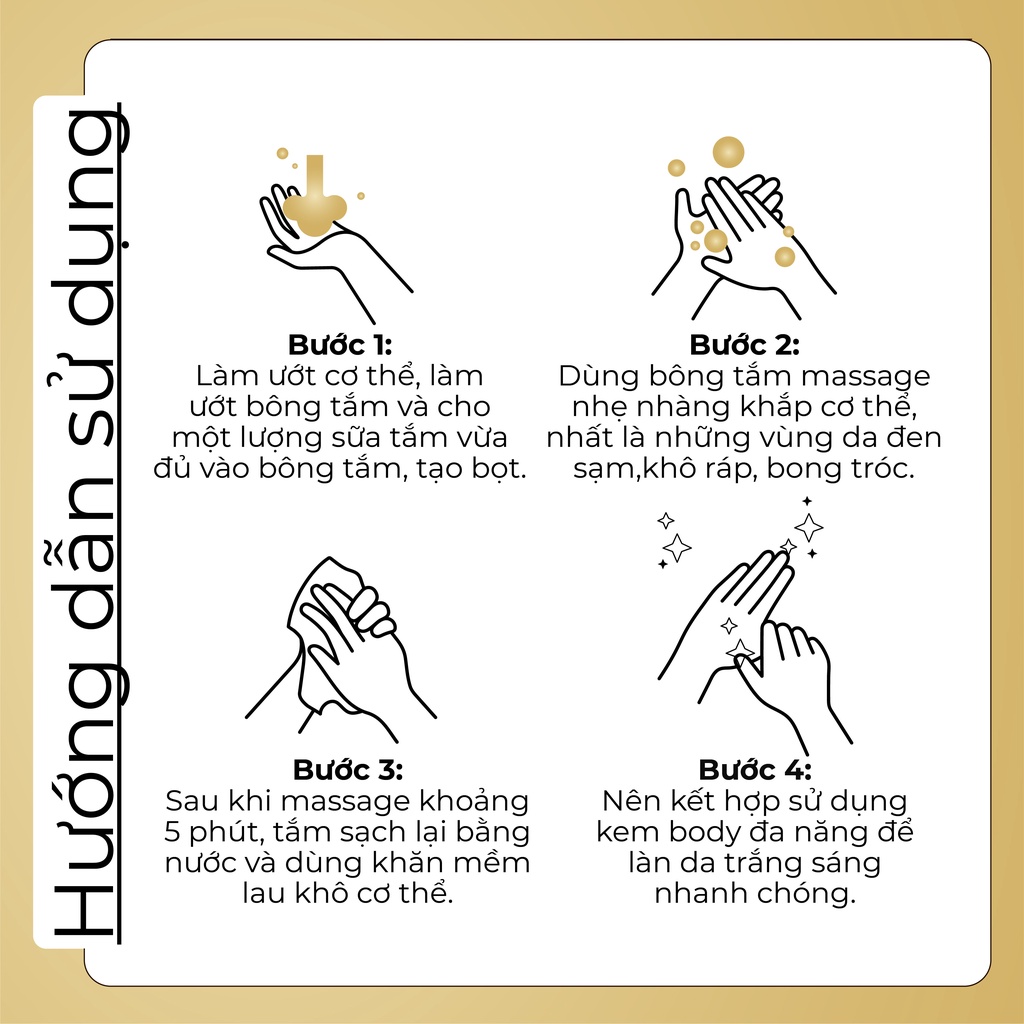 Hướng dẫn sử dụng

Bước 1:
Làm ướt cơ thể, làm ướt bông tắm và cho một lượng sữa tắm vừa đủ vào bông tắm, tạo bọt.

Bước 2:
Dùng bông tắm massage nhẹ nhàng khắp cơ thể, nhất là những vùng da đen sạm,khô ráp, bong tróc.

Bước 3:
Sau khi massage khoảng 5 phút, tắm sạch lại bằng nước và dùng khăn mềm lau khô cơ thể.

Bước 4:
Nên kết hợp sử dụng kem body đa năng để làn da trắng sáng nhanh chóng.