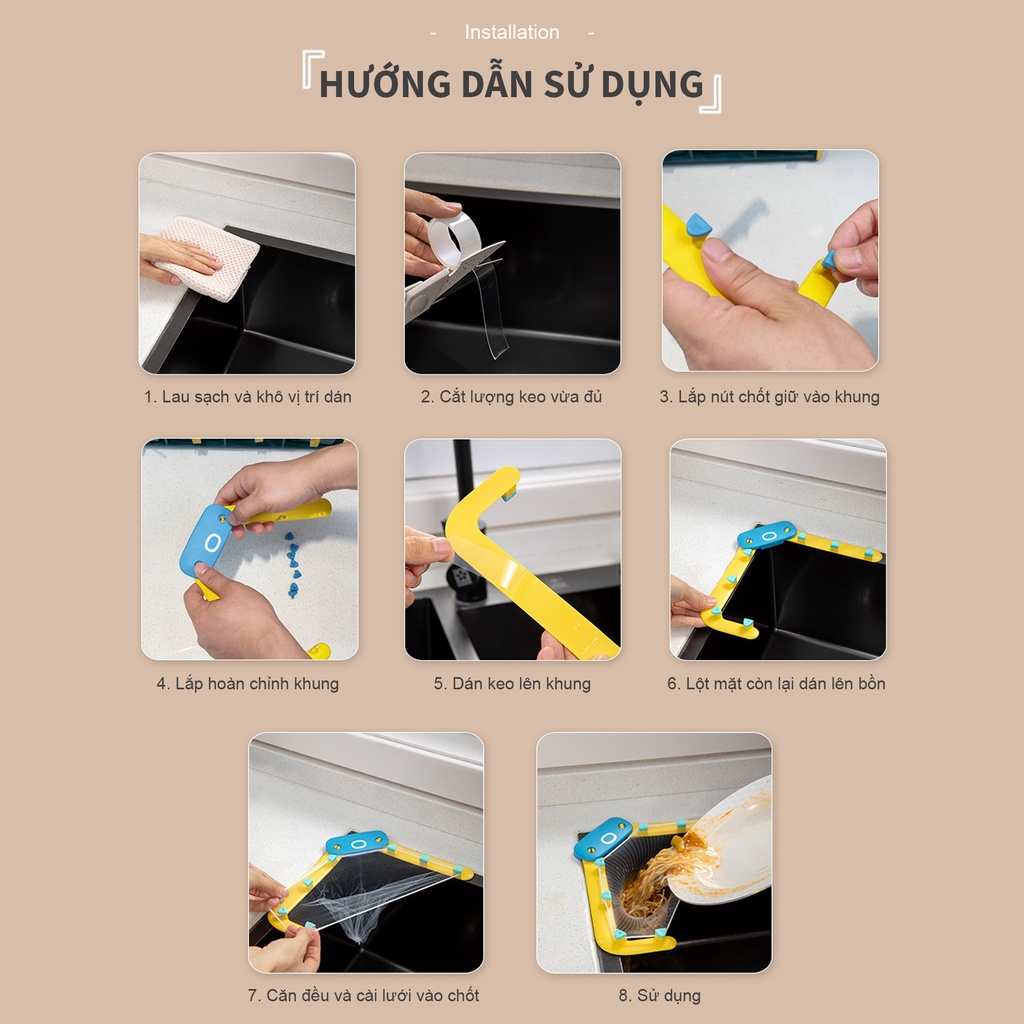 - Installation -

『HƯỚNG DẪN SỬ DỤNG』

1. Lau sạch và khô vị trí dán

2. Cắt lượng keo vừa đủ

3. Lắp nút chốt giữ vào khung

4. Lắp hoàn chỉnh khung

5. Dán keo lên khung

6. Lột mặt còn lại dán lên bồn

7. Căn đều và cài lưới vào chốt

8. Sử dụng