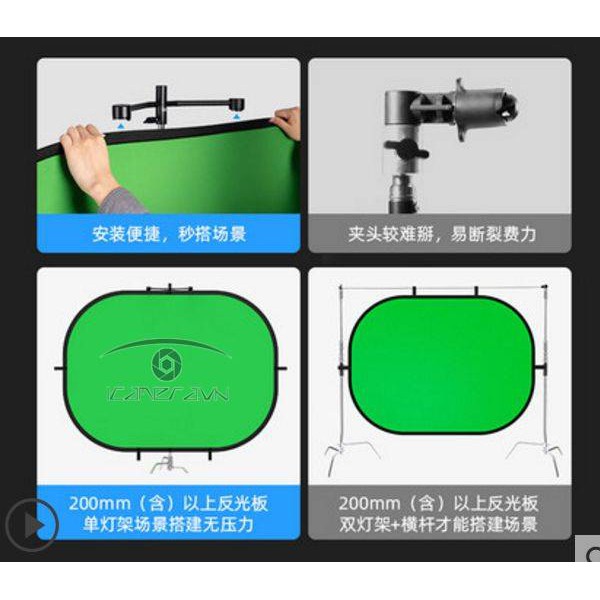 安装便捷，秒搭场景

夹头较难掰，易断裂费力

CAMERAVN

200mm（含）以上反光板
单灯架场景搭建无压力

200mm（含）以上反光板
双灯架+横杆才能搭建场景