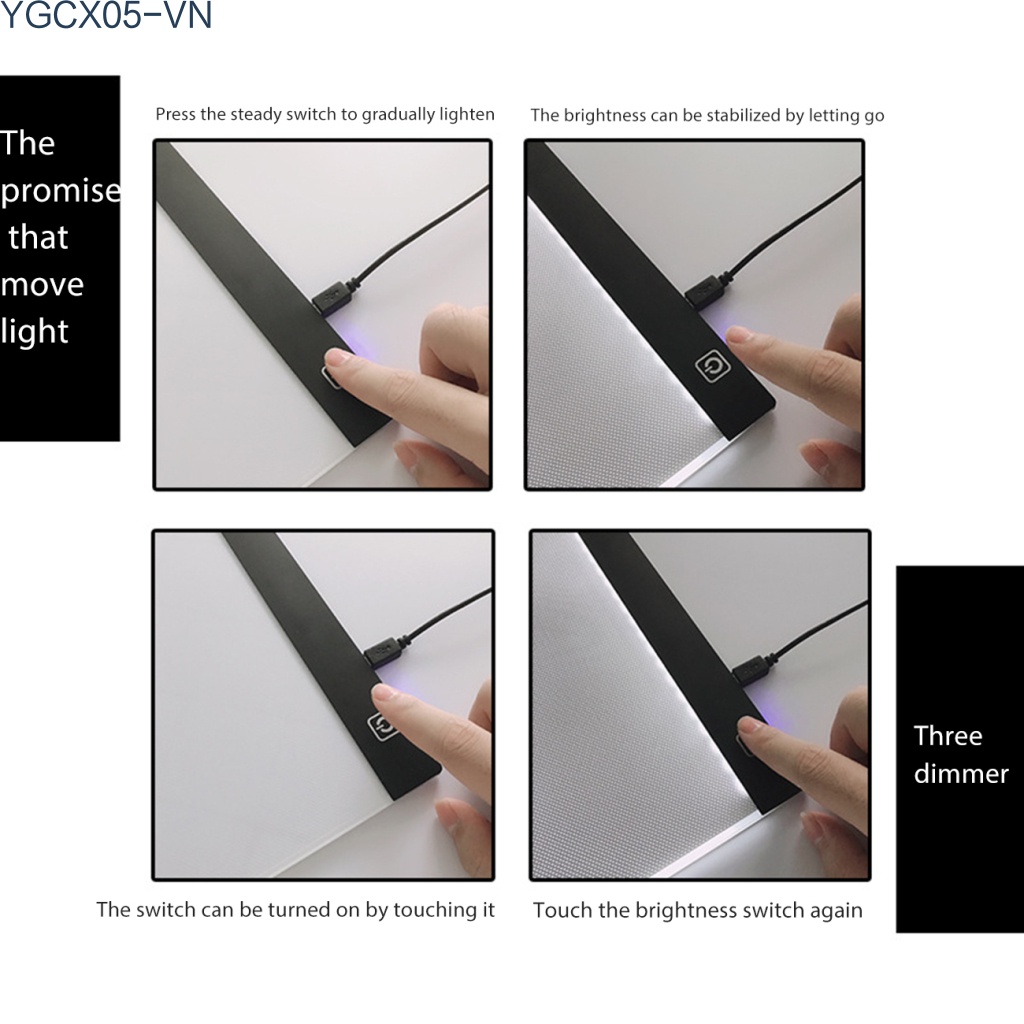 YGCX05-VN

The promise that move light

Press the steady switch to gradually lighten

The brightness can be stabilized by letting go

The switch can be turned on by touching it

Touch the brightness switch again

Three dimmer