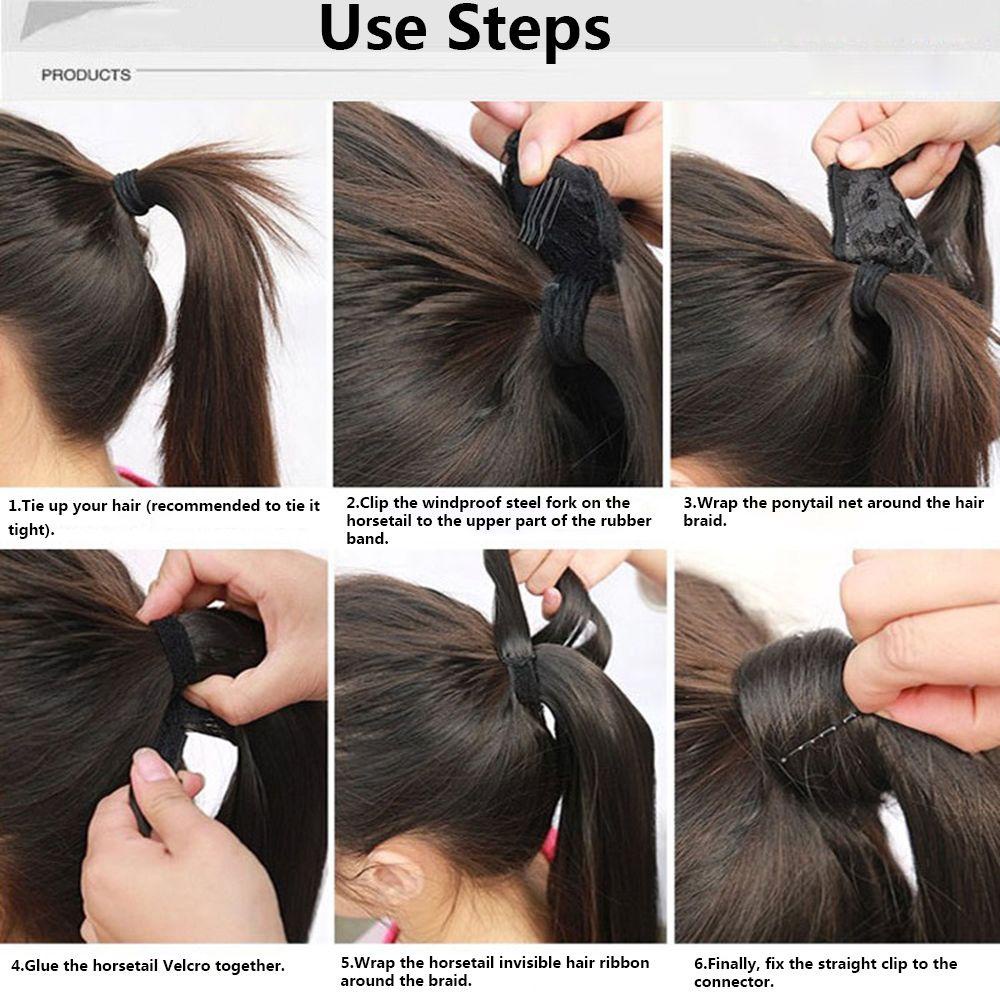 Use Steps

PRODUCTS

1.Tie up your hair (recommended to tie it tight).

2.Clip the windproof steel fork on the horsetail to the upper part of the rubber band.

3.Wrap the ponytail net around the hair braid.

4.Glue the horsetail Velcro together.

5.Wrap the horsetail invisible hair ribbon around the braid.

6.Finally, fix the straight clip to the connector.