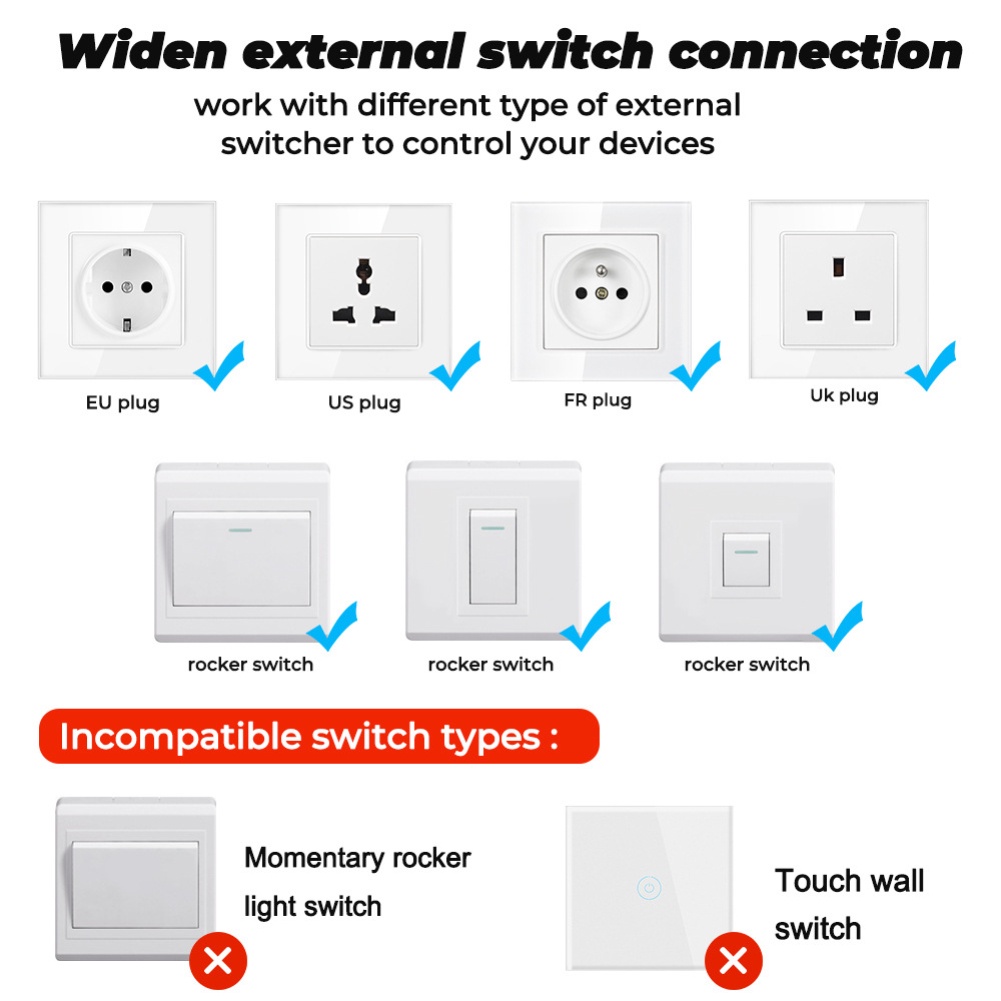 Widen external switch connection

work with different type of external switcher to control your devices

EU plug

US plug

FR plug

Uk plug

rocker switch

rocker switch

rocker switch

Incompatible switch types :

Momentary rocker light switch

Touch wall switch