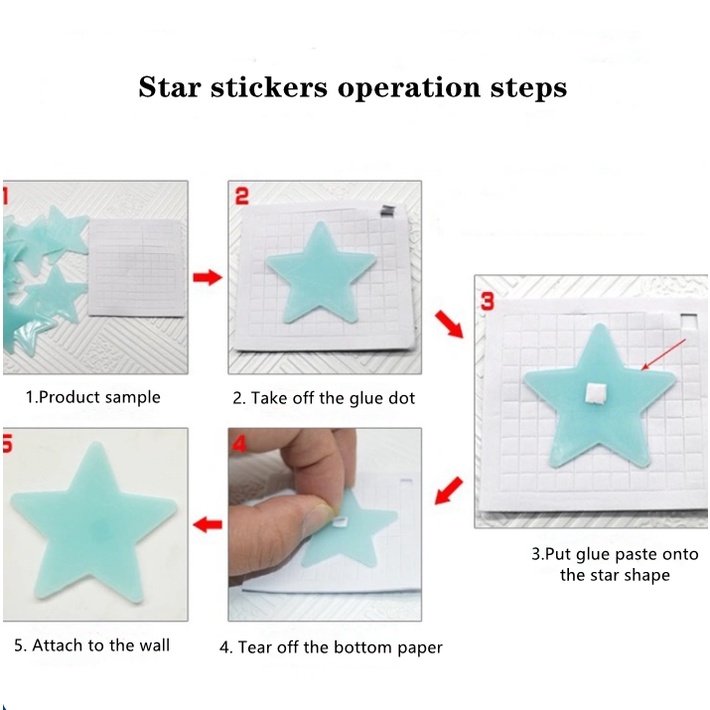 Star stickers operation steps

1

1.Product sample

2

2. Take off the glue dot

3

3.Put glue paste onto the star shape

4

4. Tear off the bottom paper

5

5. Attach to the wall