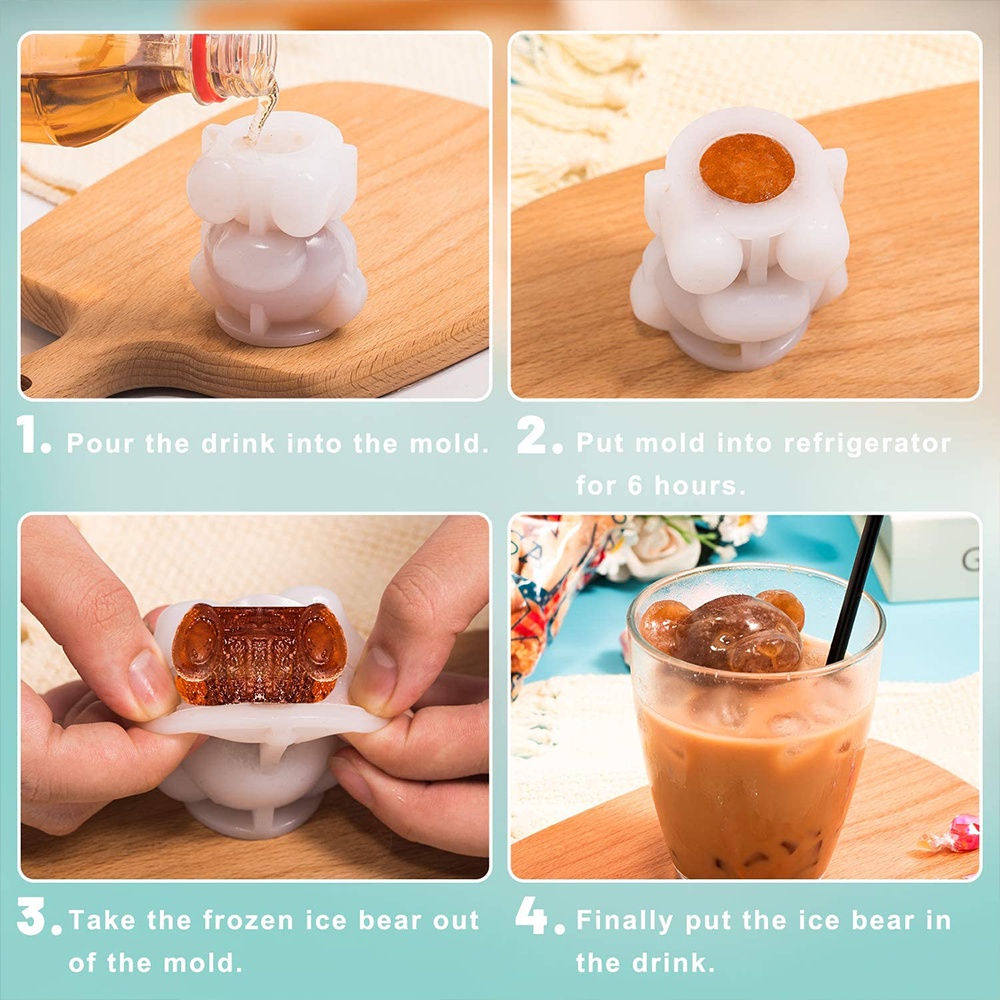 1. Pour the drink into the mold.

2. Put mold into refrigerator for 6 hours.

3. Take the frozen ice bear out of the mold.

4. Finally put the ice bear in the drink.