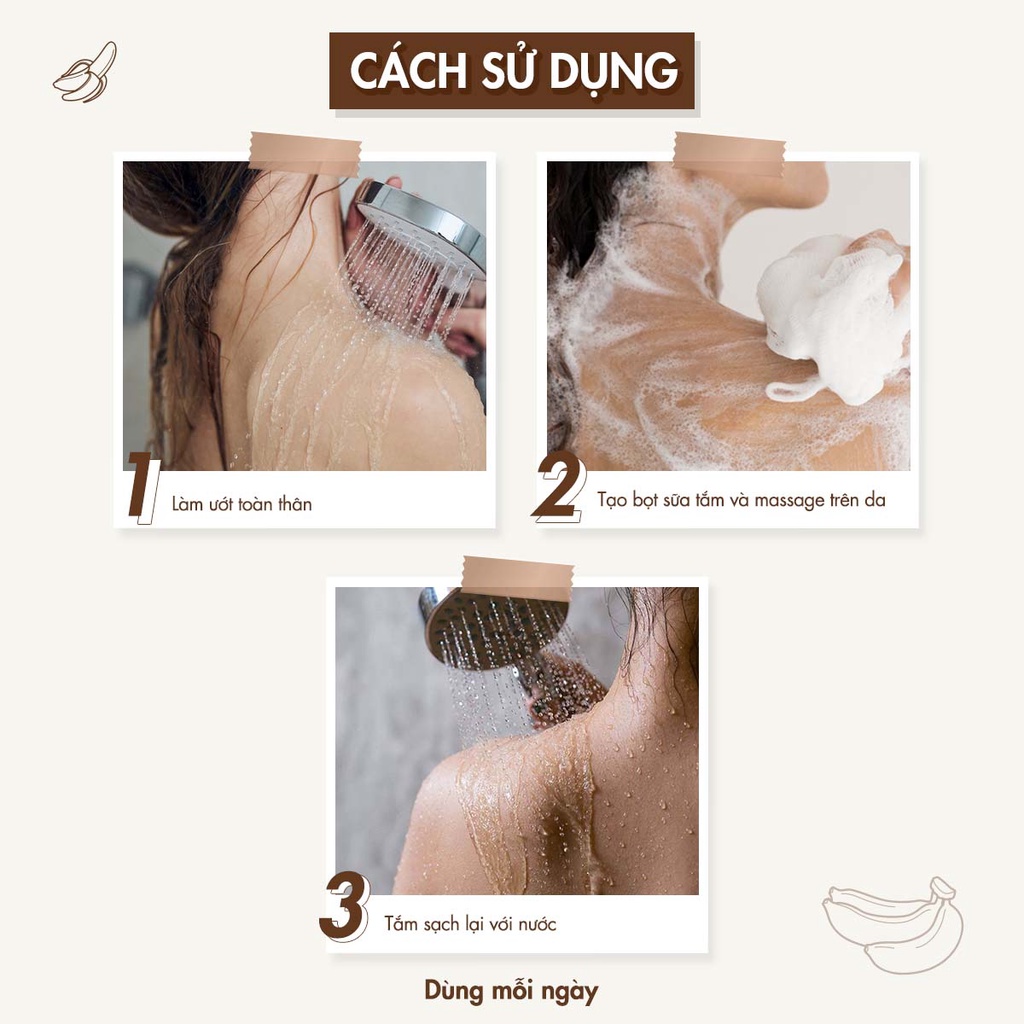 CÁCH SỬ DỤNG

1 Làm ướt toàn thân

2 Tạo bọt sữa tắm và massage trên da

3 Tắm sạch lại với nước

Dùng mỗi ngày