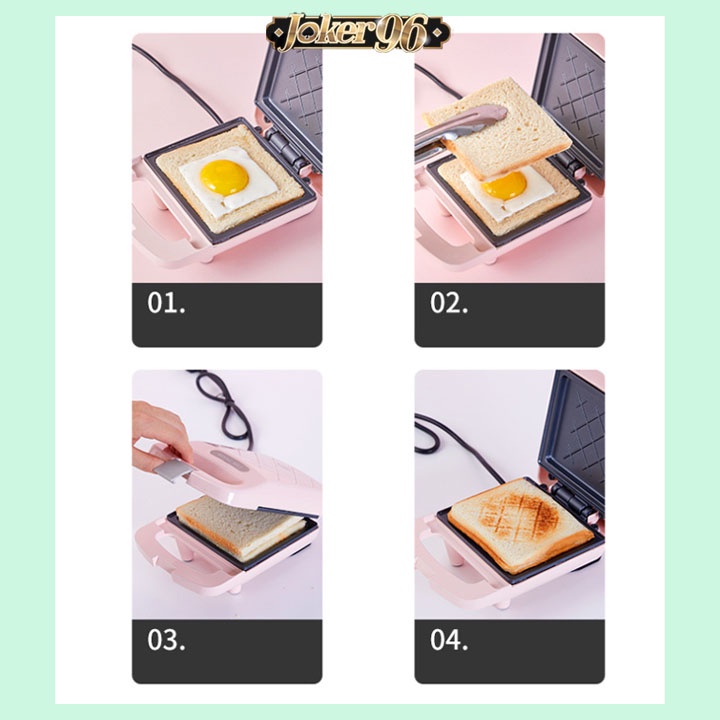 Joker96

01.

02.

03.

04.