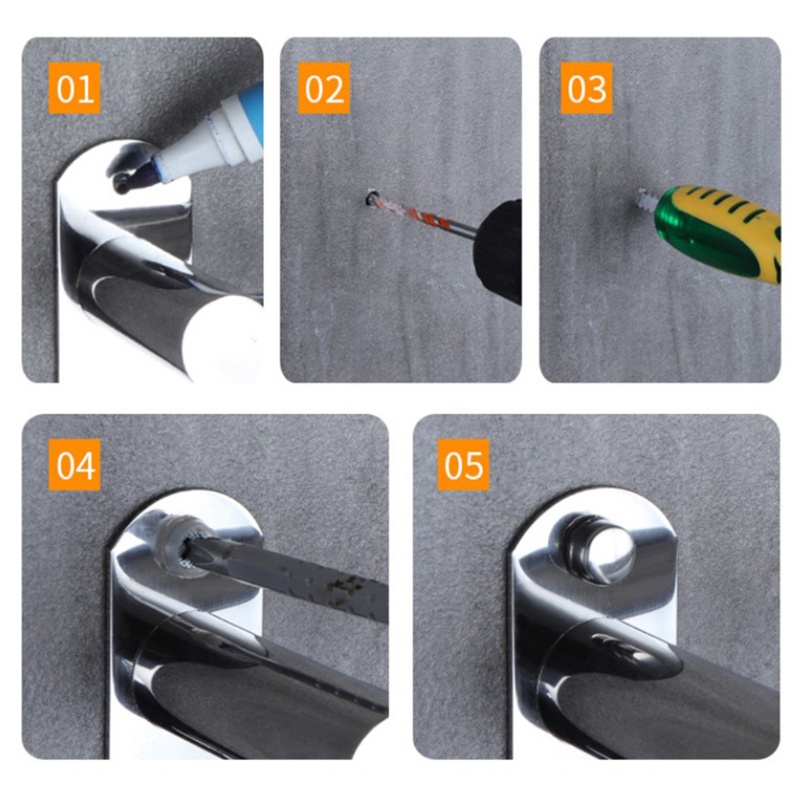 01

02

03

04

05