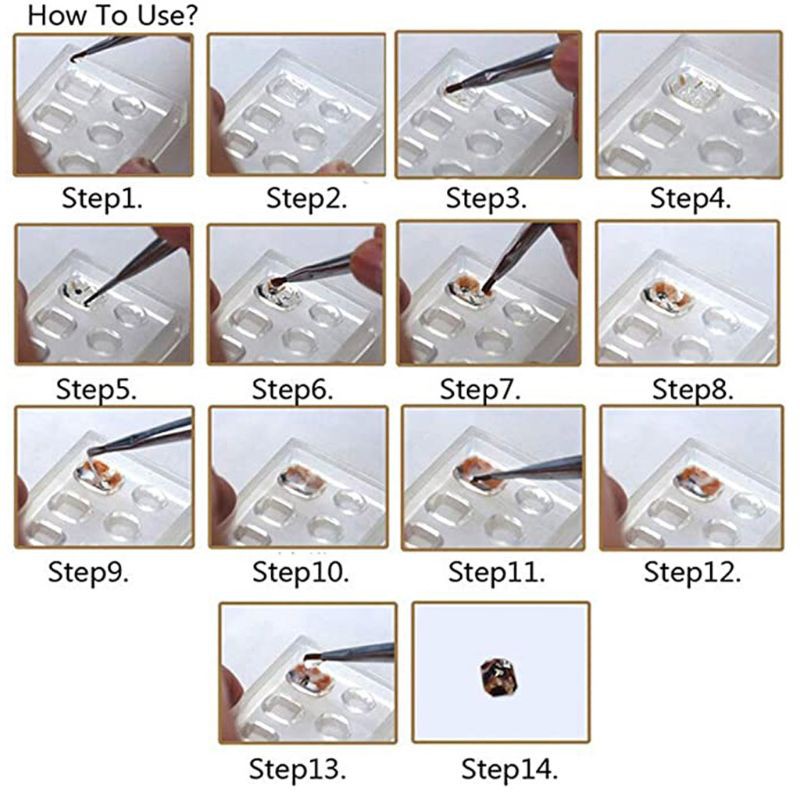 How To Use?

Step1. Step2. Step3. Step4.

Step5. Step6. Step7. Step8.

Step9. Step10. Step11. Step12.

Step13. Step14.