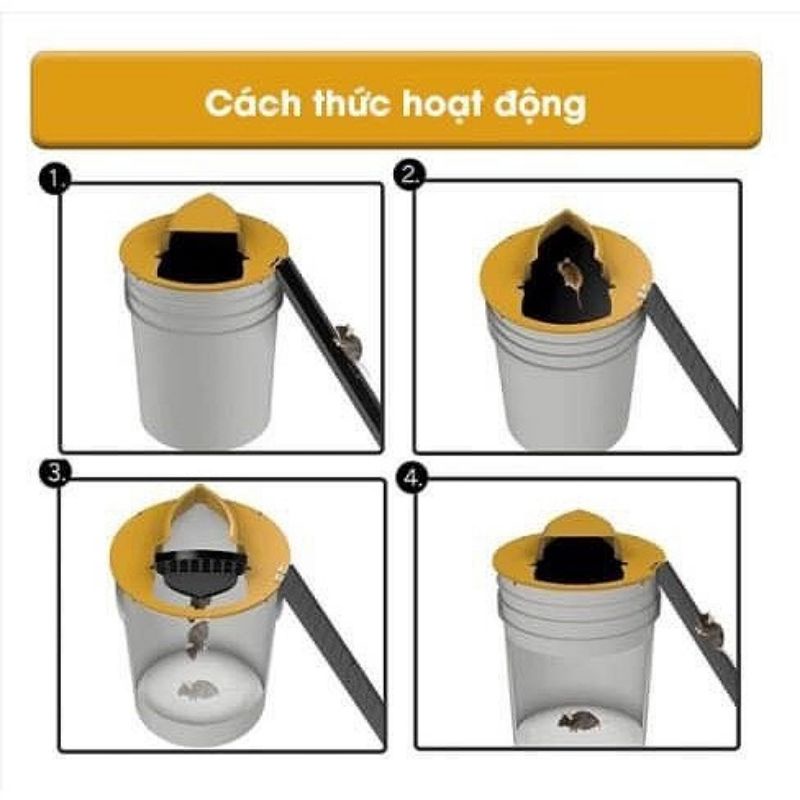 Cách thức hoạt động

1.

2.

3.

4.