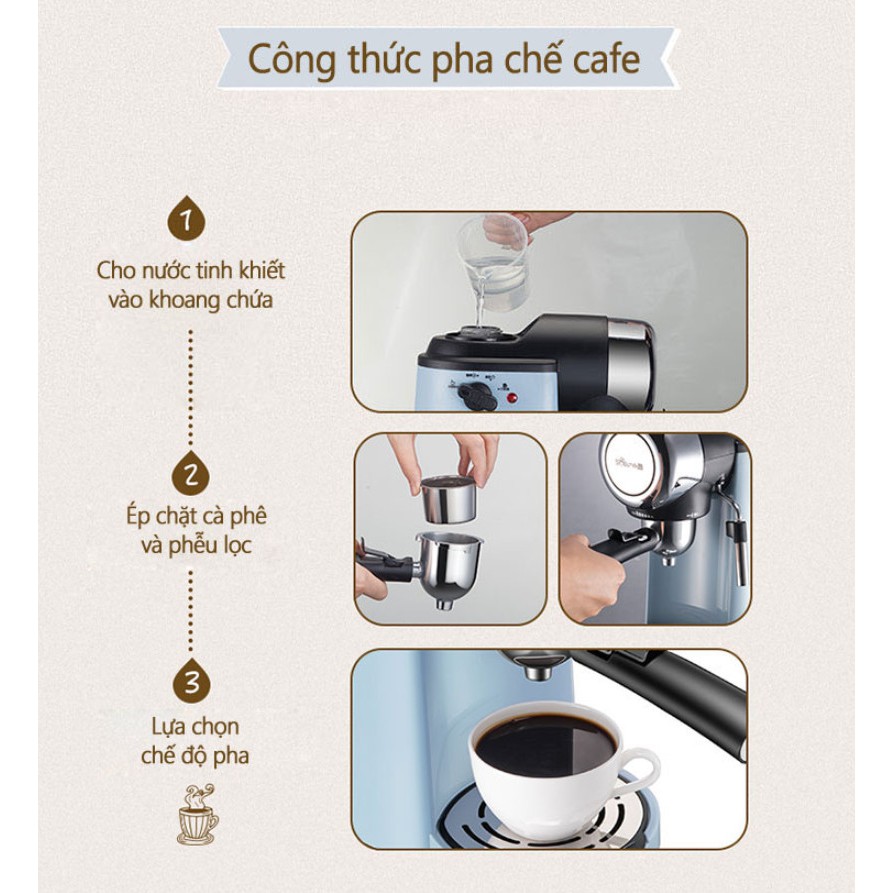 Công thức pha chế cafe

1

Cho nước tinh khiết vào khoang chứa

2

Ép chặt cà phê và phễu lọc

3

Lựa chọn chế độ pha