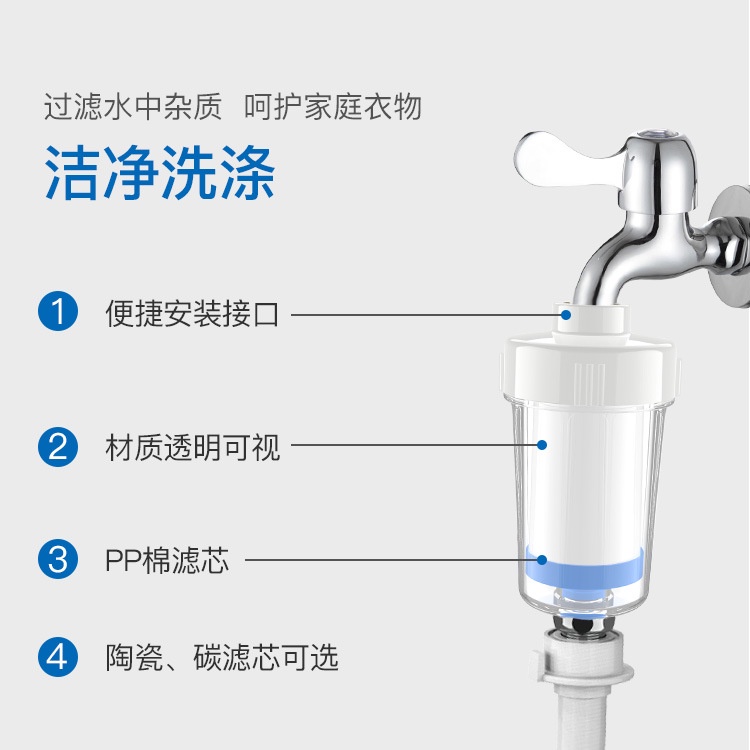 过滤水中杂质 呵护家庭衣物

洁净洗涤

1 便捷安装接口

2 材质透明可视

3 PP棉滤芯

4 陶瓷、碳滤芯可选