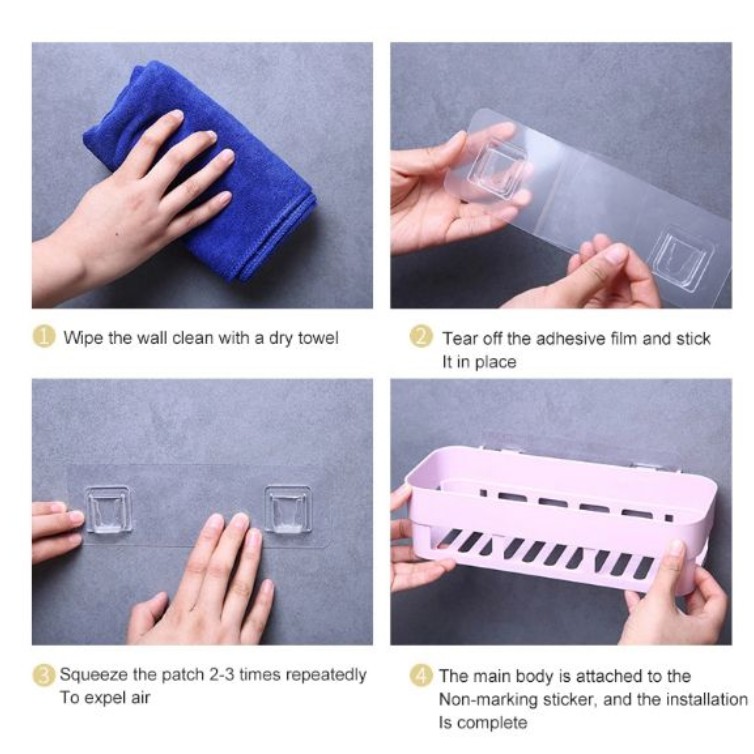 1 Wipe the wall clean with a dry towel

2 Tear off the adhesive film and stick It in place

3 Squeeze the patch 2-3 times repeatedly To expel air

4 The main body is attached to the Non-marking sticker, and the installation Is complete