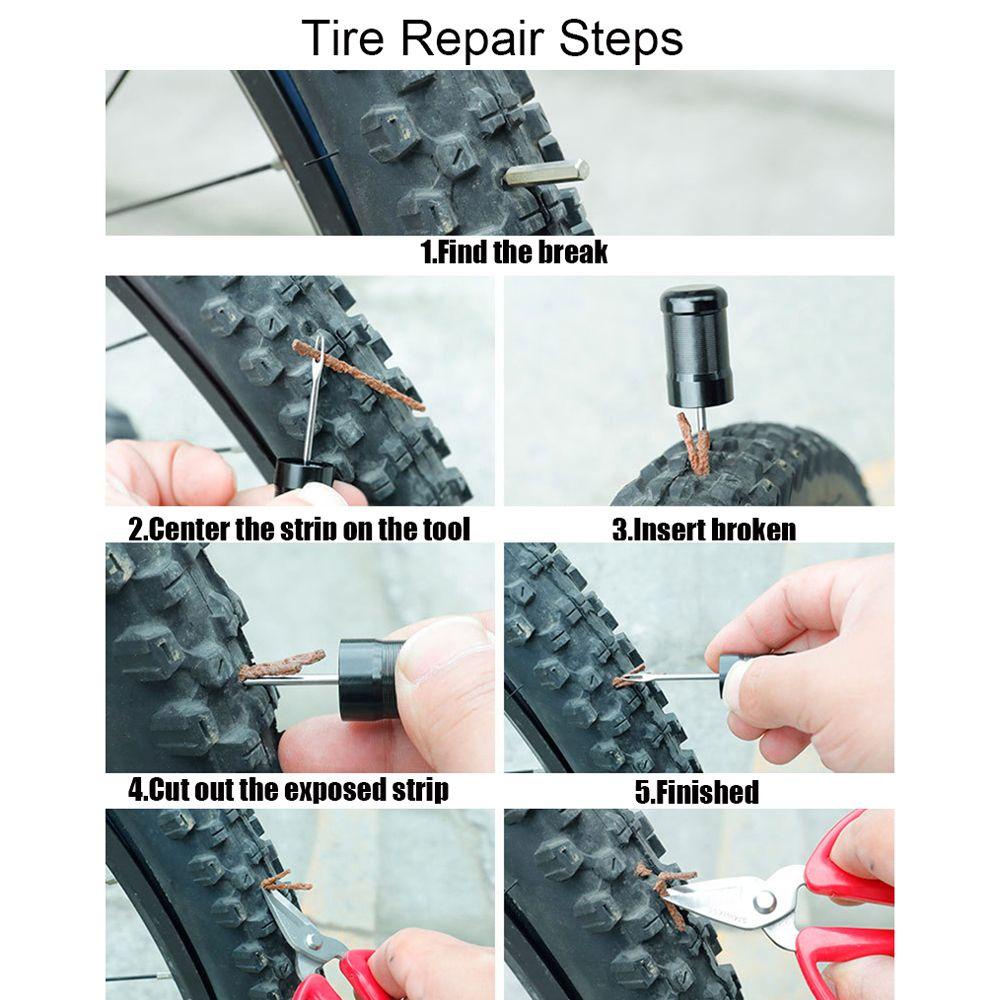 Tire Repair Steps

1.Find the break

2.Center the strip on the tool

3.Insert broken

4.Cut out the exposed strip

5.Finished