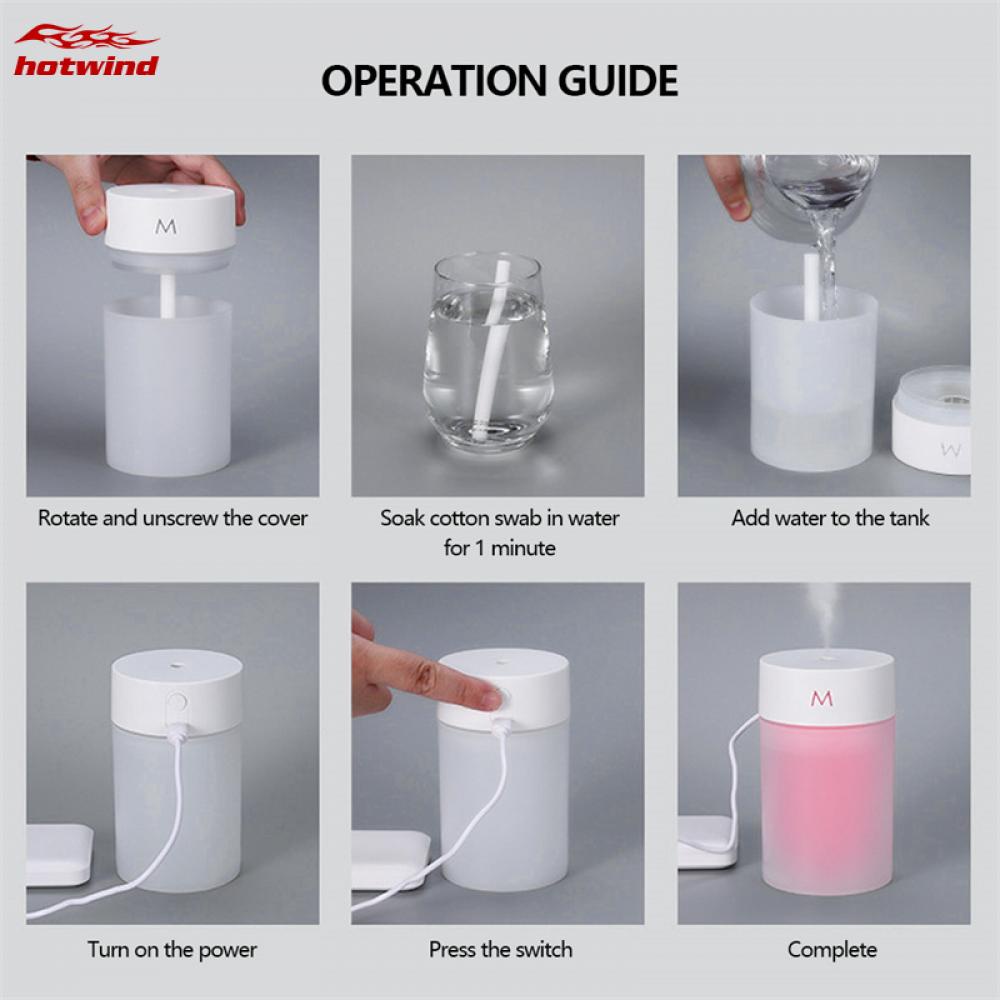 hotwind

OPERATION GUIDE

M

Rotate and unscrew the cover

Soak cotton swab in water for 1 minute

W

Add water to the tank

Turn on the power

Press the switch

M

Complete