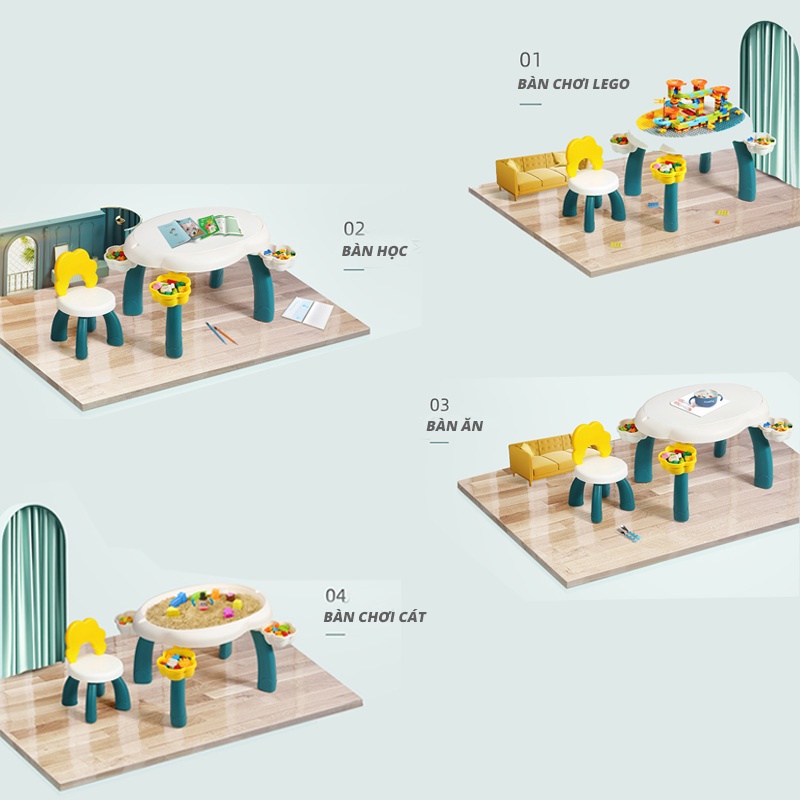 01
BÀN CHƠI LEGO

02
BÀN HỌC

03
BÀN ĂN

04
BÀN CHƠI CÁT