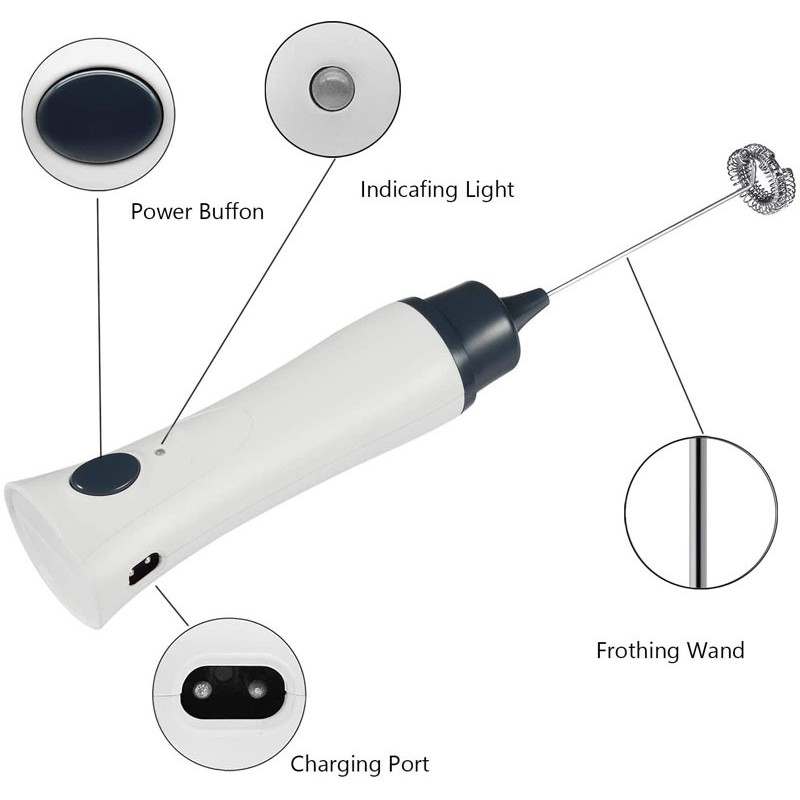 Power Buffon

Indicafing Light

Frothing Wand

Charging Port