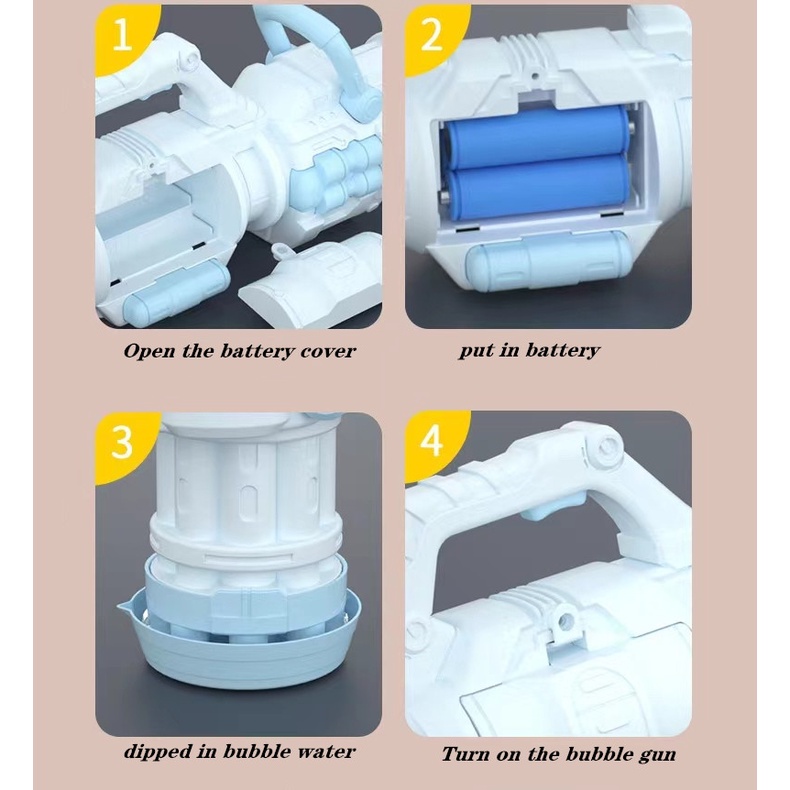 1

Open the battery cover

2

put in battery

3

dipped in bubble water

4

Turn on the bubble gun