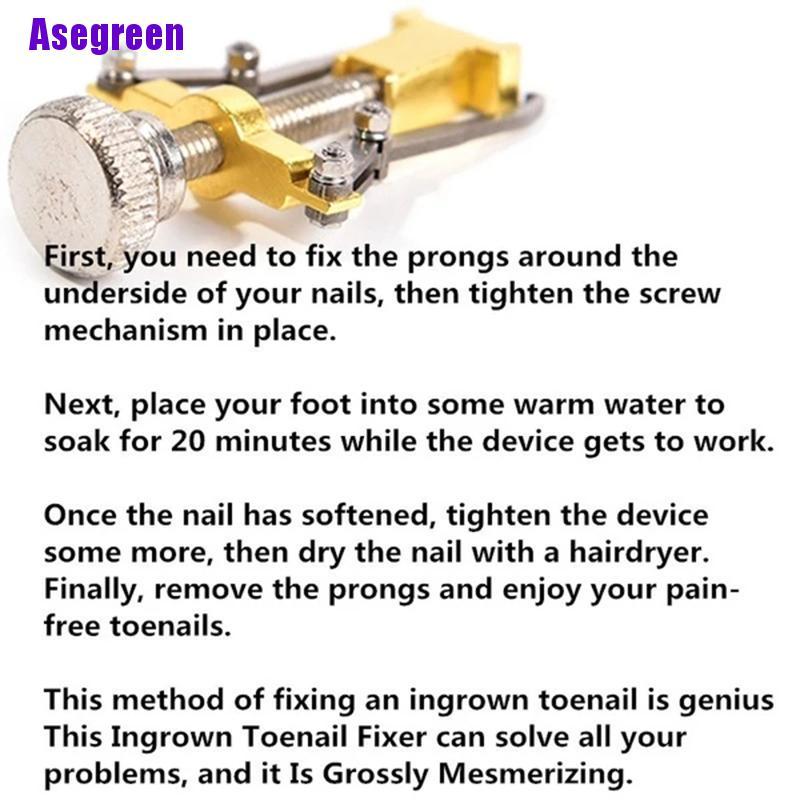 Asegreen

First, you need to fix the prongs around the underside of your nails, then tighten the screw mechanism in place.

Next, place your foot into some warm water to soak for 20 minutes while the device gets to work.

Once the nail has softened, tighten the device some more, then dry the nail with a hairdryer. Finally, remove the prongs and enjoy your pain-free toenails.

This method of fixing an ingrown toenail is genius This Ingrown Toenail Fixer can solve all your problems, and it Is Grossly Mesmerizing.