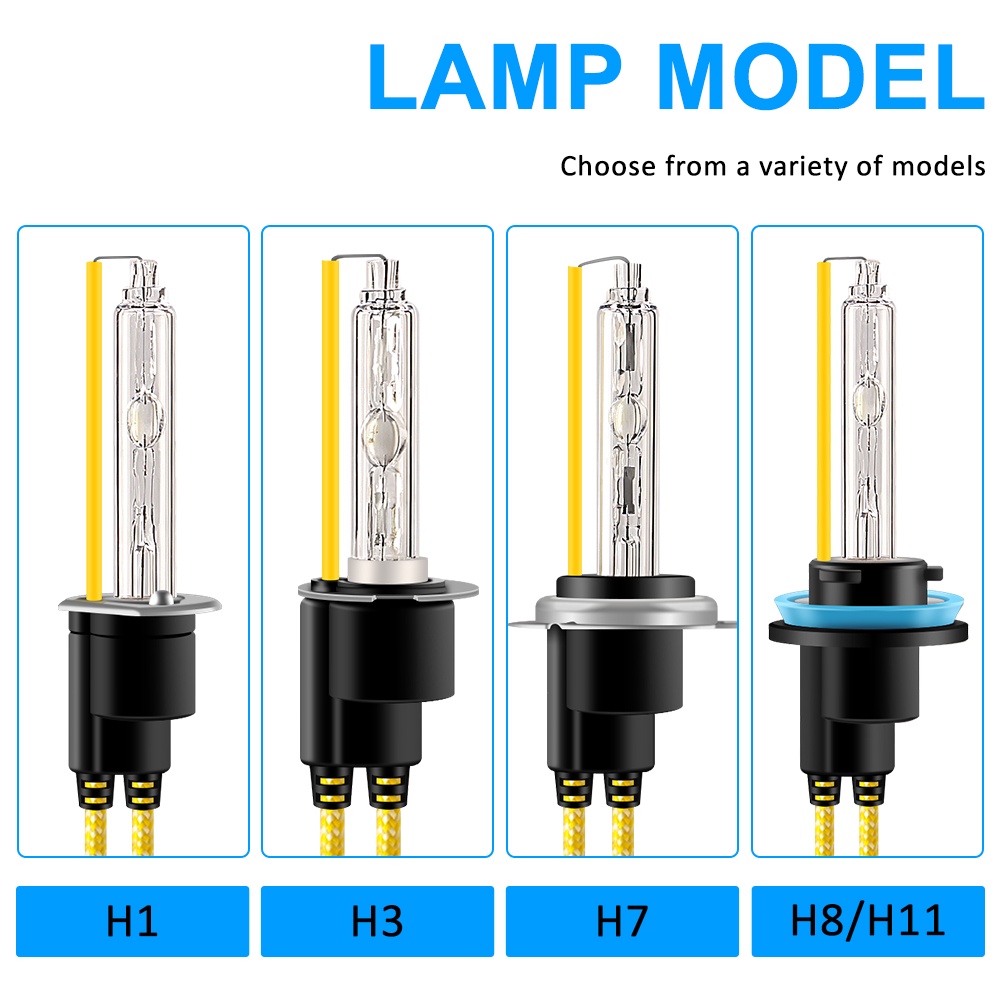 LAMP MODEL

Choose from a variety of models

H1

H3

H7

H8/H11