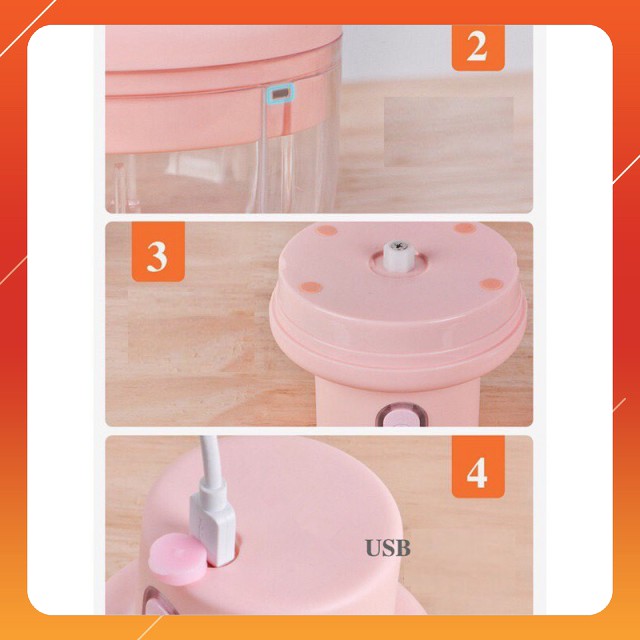 2

3

4

USB