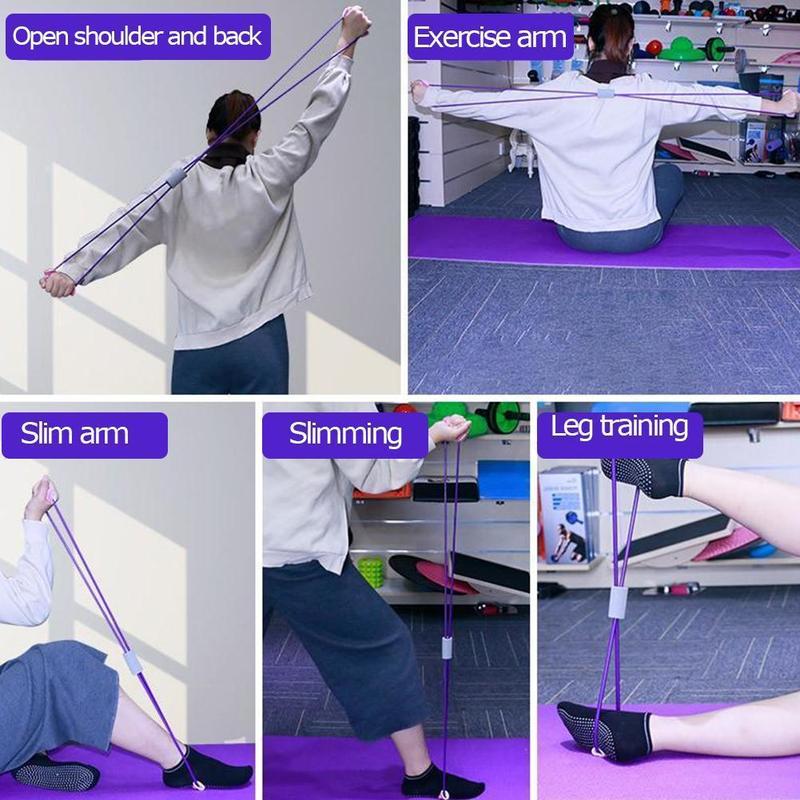 Open shoulder and back

Exercise arm

Slim arm

Slimming

Leg training