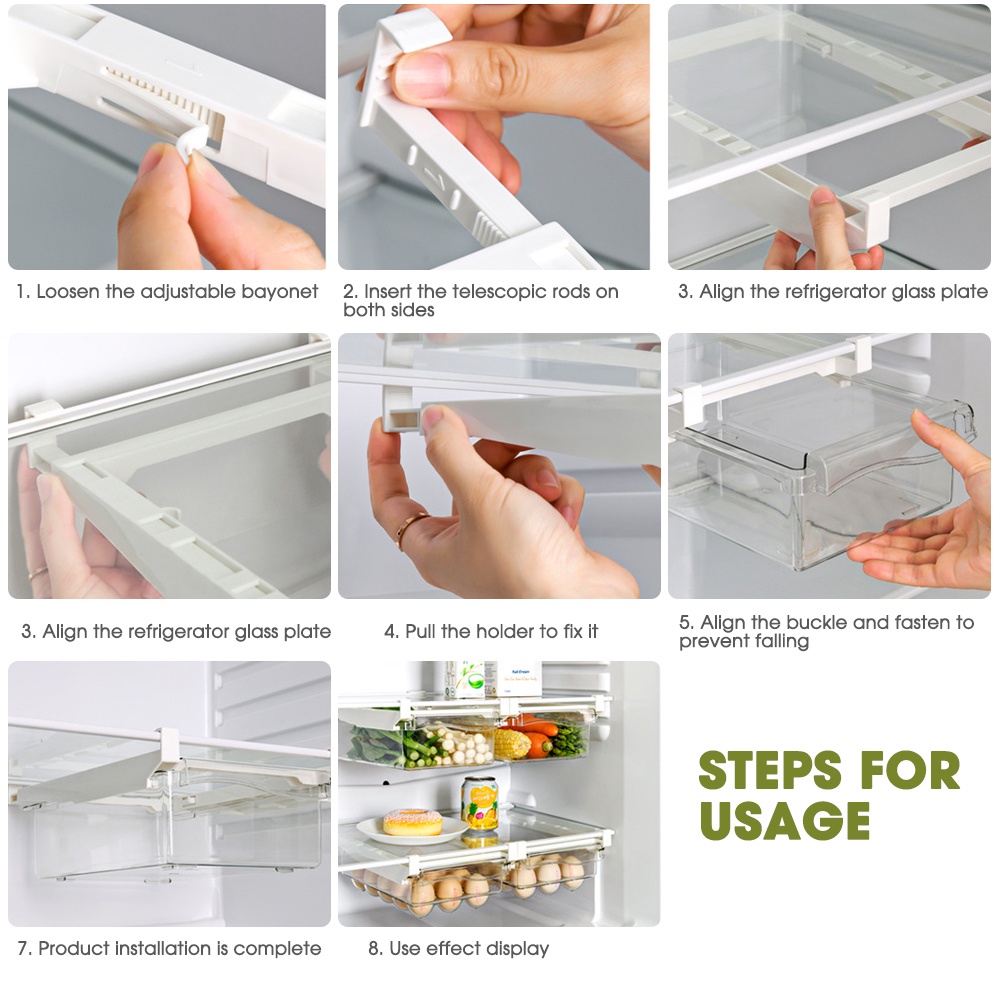 1. Loosen the adjustable bayonet

2. Insert the telescopic rods on both sides

3. Align the refrigerator glass plate

3. Align the refrigerator glass plate

4. Pull the holder to fix it

5. Align the buckle and fasten to prevent falling

7. Product installation is complete

8. Use effect display

STEPS FOR USAGE