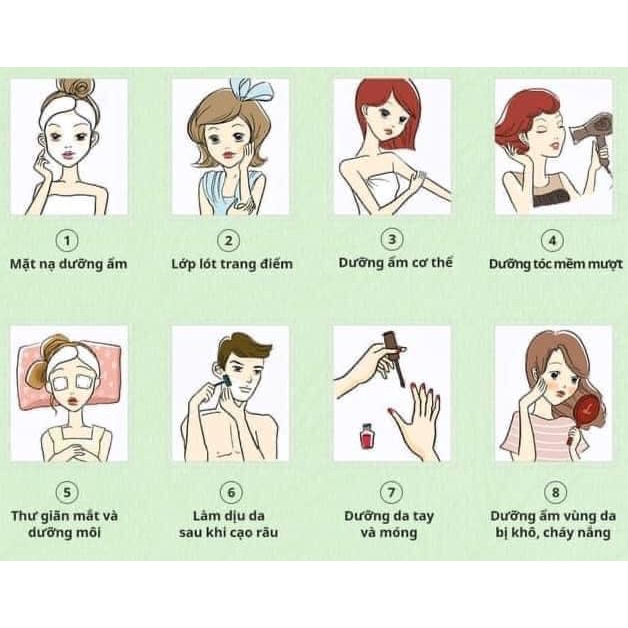 1
Mặt nạ dưỡng ẩm

2
Lớp lót trang điểm

3
Dưỡng ẩm cơ thể

4
Dưỡng tóc mềm mượt

5
Thư giãn mắt và dưỡng môi

6
Làm dịu da sau khi cạo râu

7
Dưỡng da tay và móng

8
Dưỡng ẩm vùng da bị khô, cháy nắng