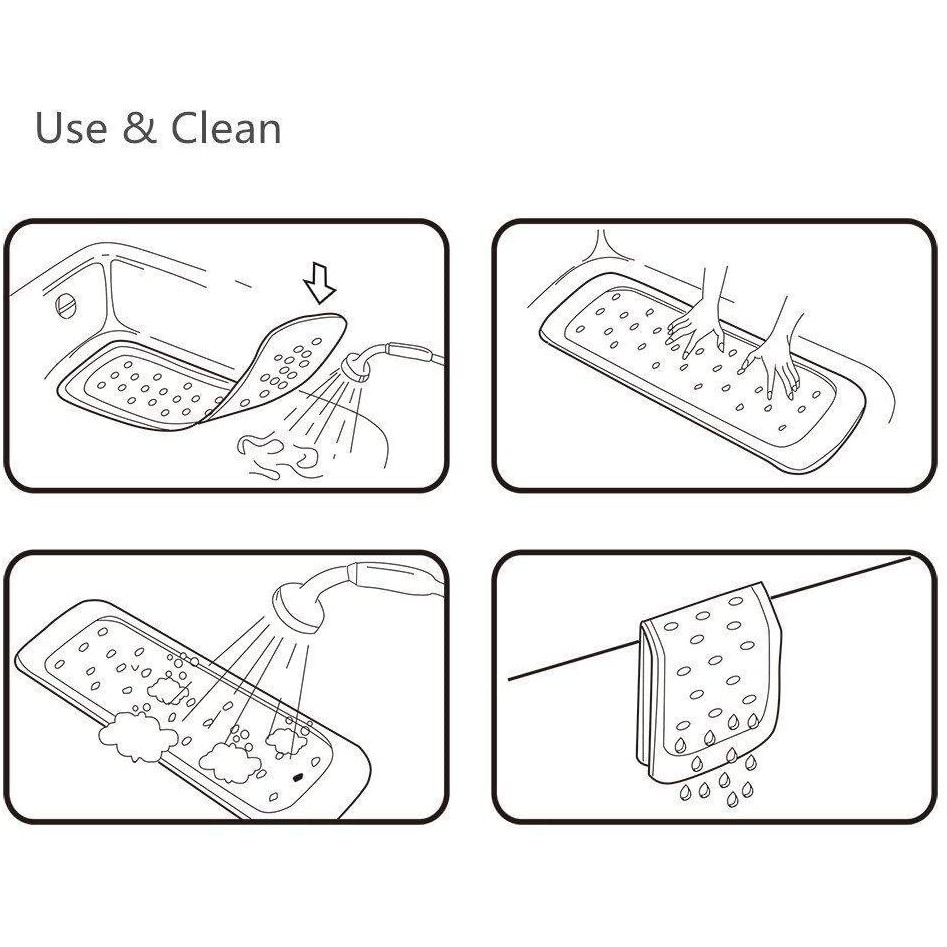 Use & Clean