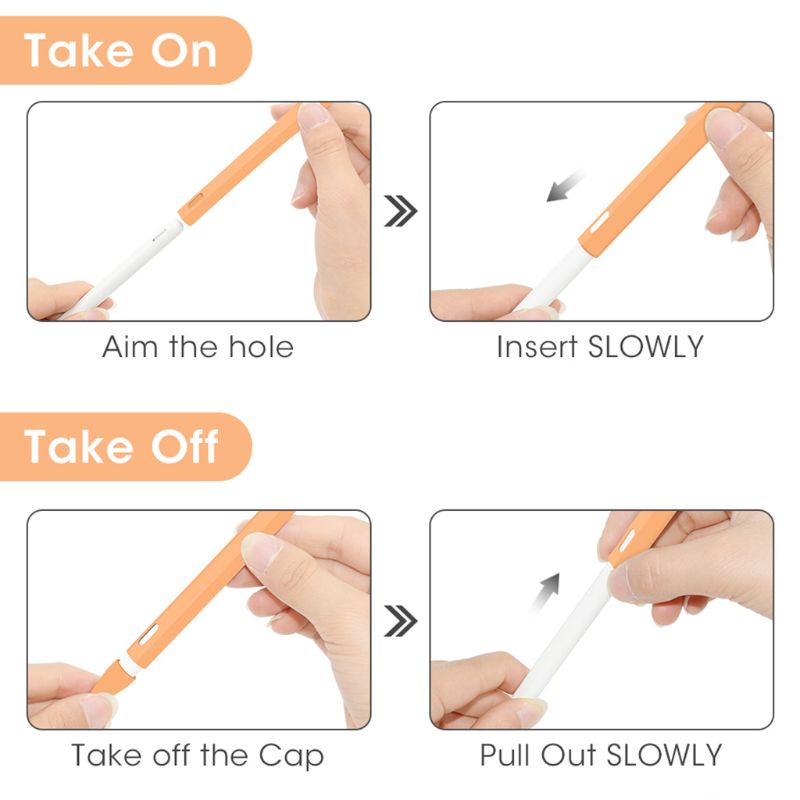 Take On

Aim the hole

Insert SLOWLY

Take Off

Take off the Cap

Pull Out SLOWLY