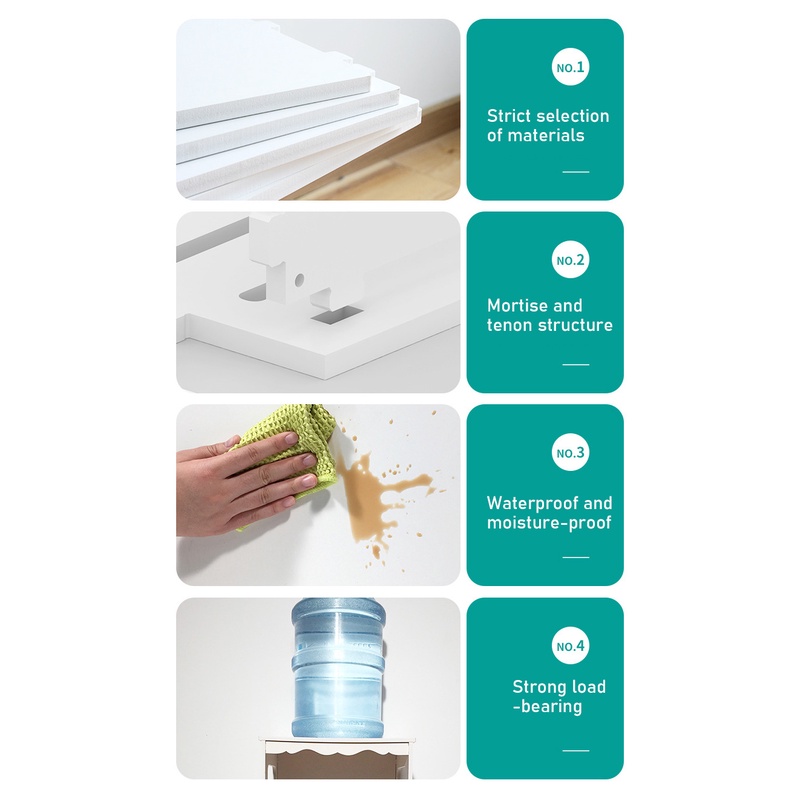 NO.1

Strict selection of materials

NO.2

Mortise and tenon structure

NO.3

Waterproof and moisture-proof

NO.4

Strong load -bearing