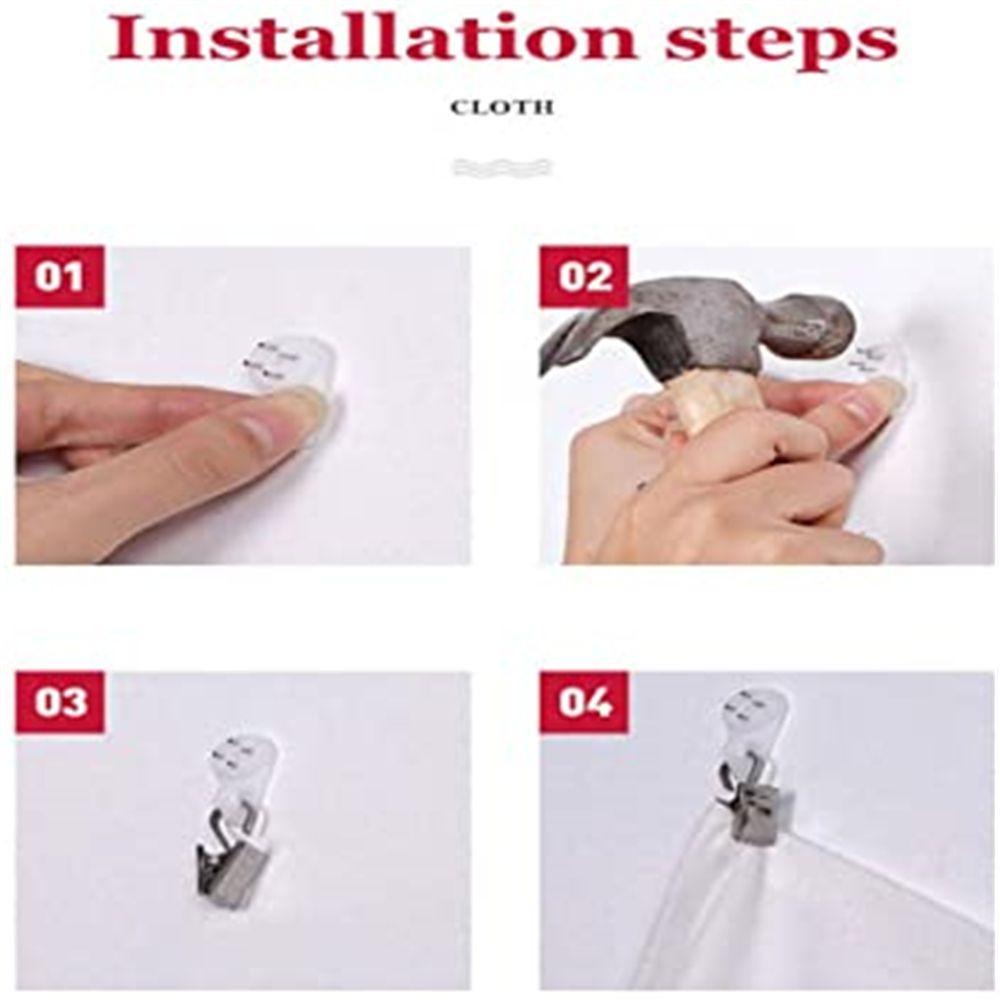 Installation steps

CLOTH

01

02

03

04