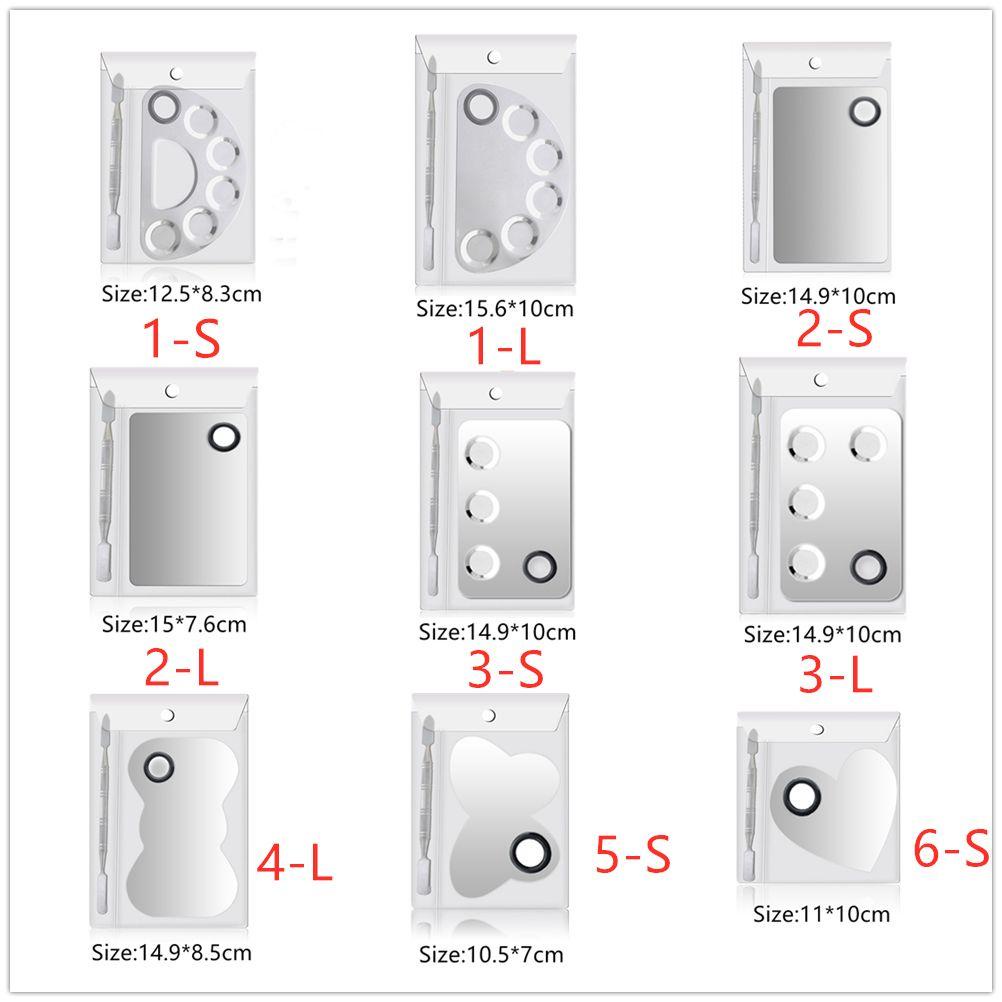 Size:12.5*8.3cm
1-S

Size:15.6*10cm
1-L

Size:14.9*10cm
2-S

Size:15*7.6cm
2-L

Size:14.9*10cm
3-S

Size:14.9*10cm
3-L

4-L
Size:14.9*8.5cm

5-S
Size:10.5*7cm

6-S
Size:11*10cm