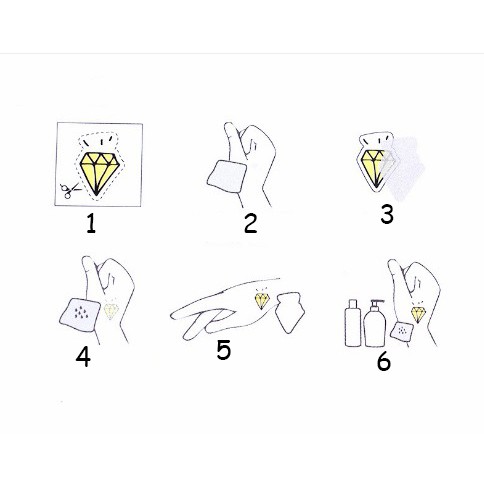 1

2

3

4

5

6