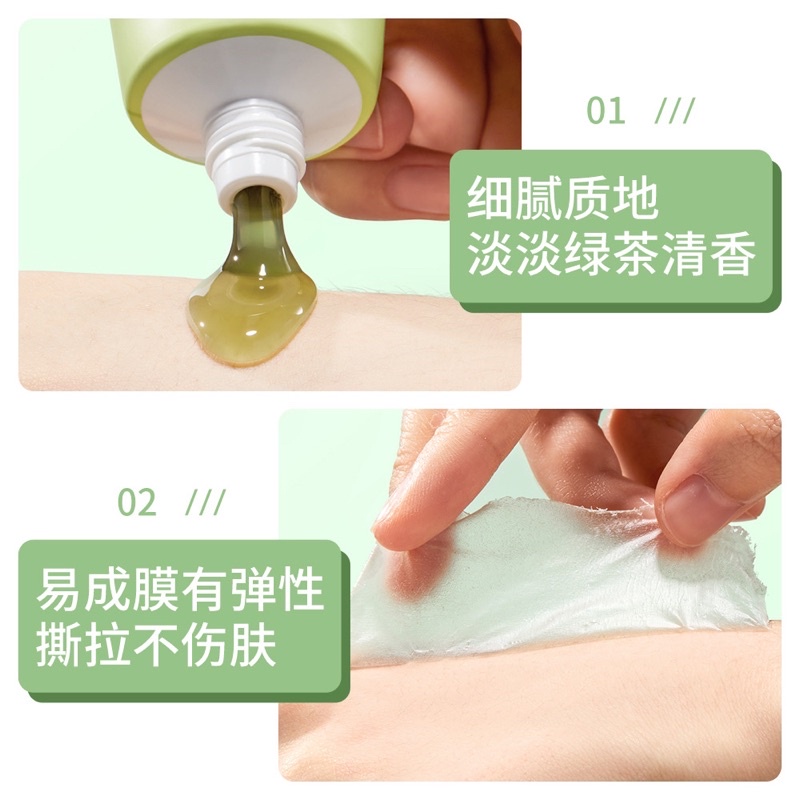 01 ///

细腻质地
淡淡绿茶清香

02 ///

易成膜有弹性
撕拉不伤肤