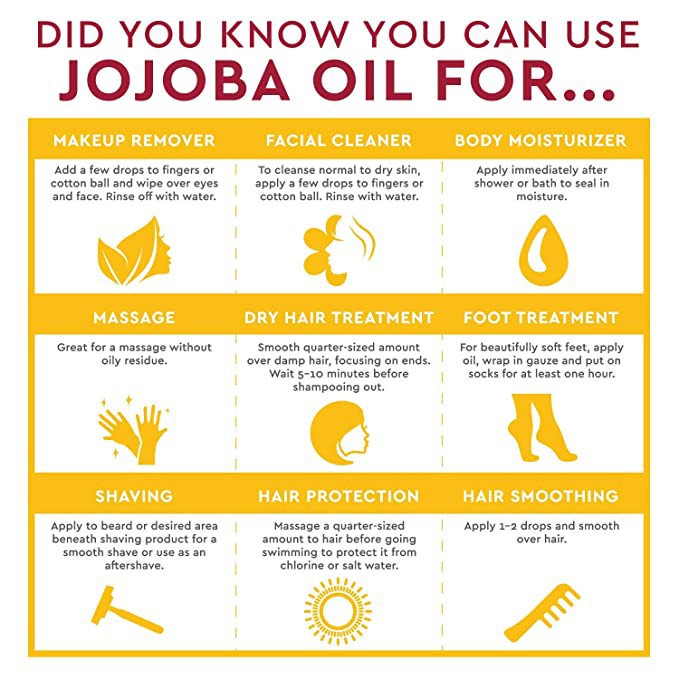 DID YOU KNOW YOU CAN USE
JOJOBA OIL FOR...

MAKEUP REMOVER

Add a few drops to fingers or cotton ball and wipe over eyes and face. Rinse off with water.

FACIAL CLEANER

To cleanse normal to dry skin, apply a few drops to fingers or cotton ball. Rinse with water.

BODY MOISTURIZER

Apply immediately after shower or bath to seal in moisture.

MASSAGE

Great for a massage without oily residue.

DRY HAIR TREATMENT

Smooth quarter-sized amount over damp hair, focusing on ends. Wait 5–10 minutes before shampooing out.

FOOT TREATMENT

For beautifully soft feet, apply oil, wrap in gauze and put on socks for at least one hour.

SHAVING

Apply to beard or desired area beneath shaving product for a smooth shave or use as an aftershave.

HAIR PROTECTION

Massage a quarter-sized amount to hair before going swimming to protect it from chlorine or salt water.

HAIR SMOOTHING

Apply 1–2 drops and smooth over hair.