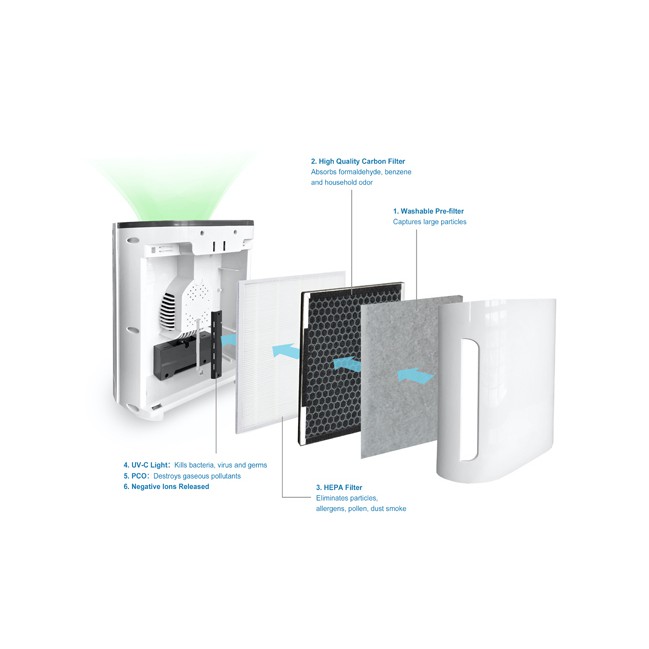 2. High Quality Carbon Filter
Absorbs formaldehyde, benzene and household odor

1. Washable Pre-filter
Captures large particles

4. UV-C Light: Kills bacteria, virus and germs
5. PCO: Destroys gaseous pollutants
6. Negative Ions Released

3. HEPA Filter
Eliminates particles, allergens, pollen, dust smoke