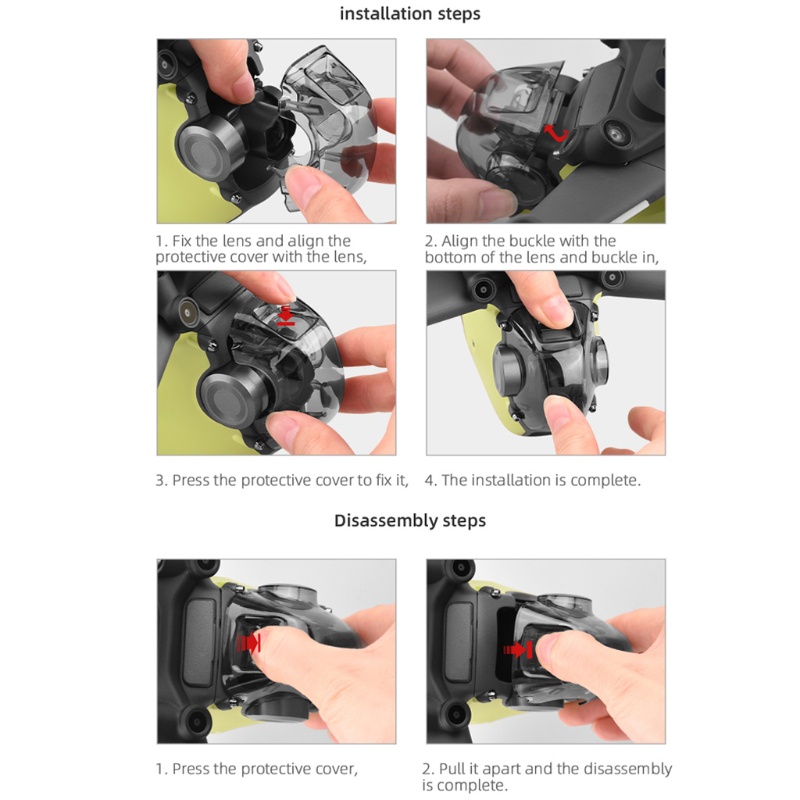 installation steps

1. Fix the lens and align the protective cover with the lens,

2. Align the buckle with the bottom of the lens and buckle in,

3. Press the protective cover to fix it,

4. The installation is complete.

Disassembly steps

1. Press the protective cover,

2. Pull it apart and the disassembly is complete.