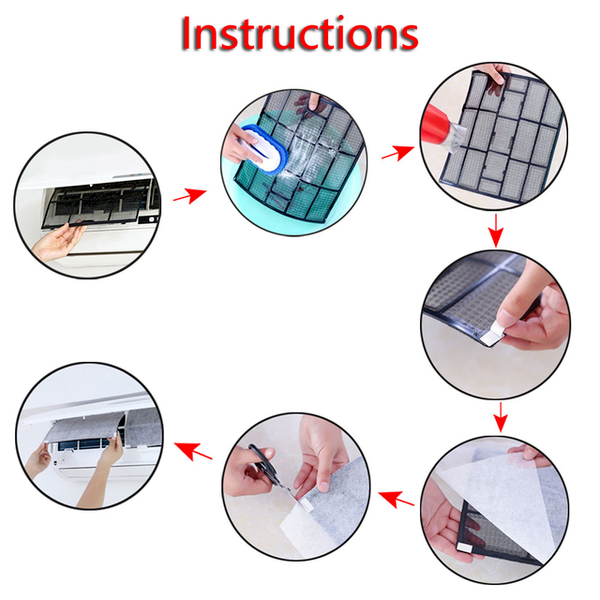 Instructions