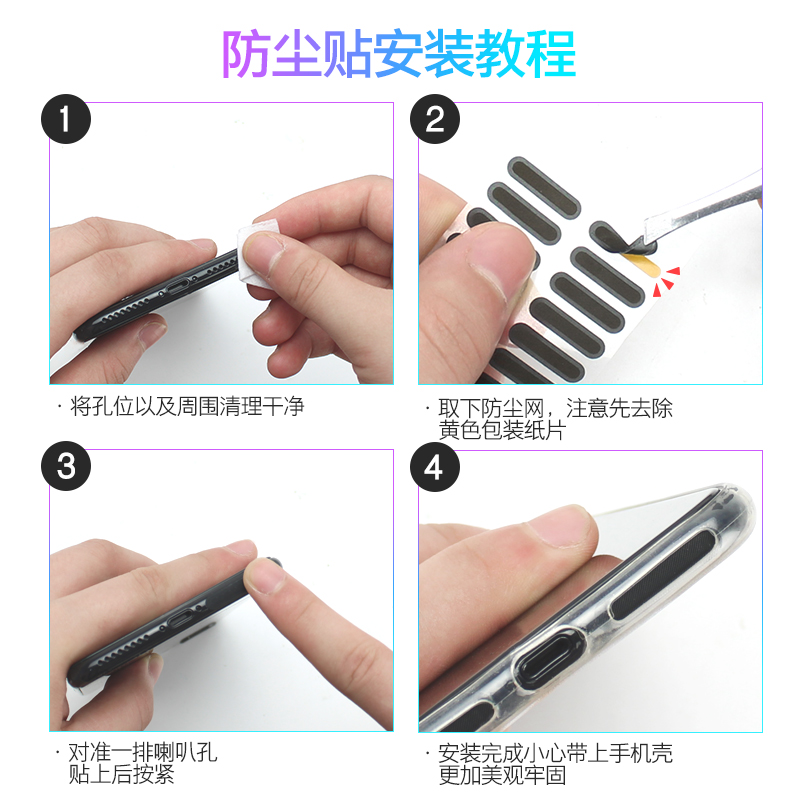 防尘贴安装教程

1

· 将孔位以及周围清理干净

2

· 取下防尘网，注意先去除黄色包装纸片

3

· 对准一排喇叭孔贴上后按紧

4

· 安装完成小心带上手机壳更加美观牢固