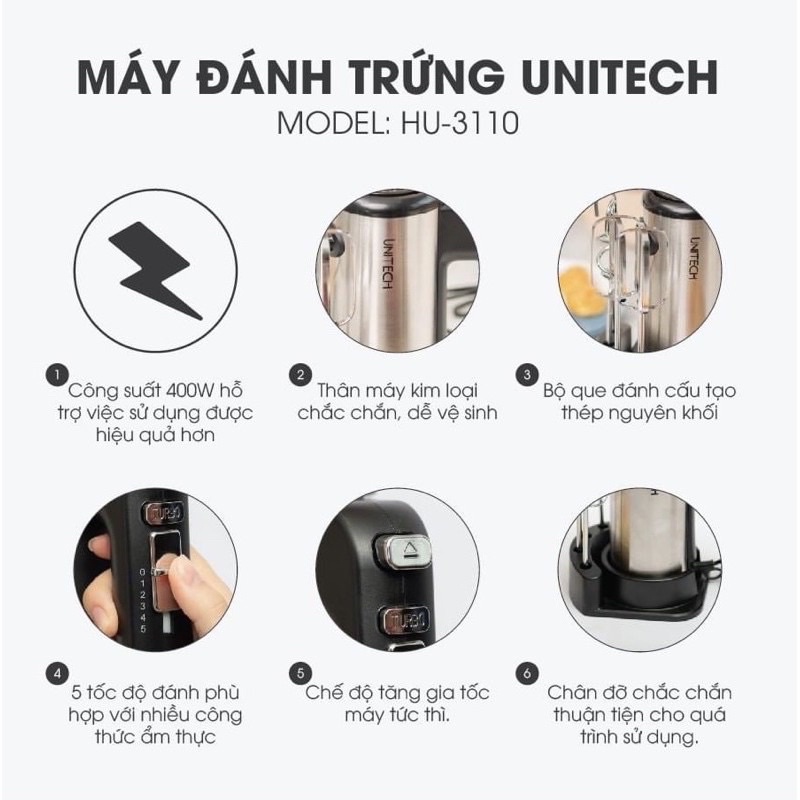 MÁY ĐÁNH TRỨNG UNITECH
MODEL: HU-3110

UNITECH

UNITECH

1 Công suất 400W hỗ trợ việc sử dụng được hiệu quả hơn

2 Thân máy kim loại chắc chắn, dễ vệ sinh

3 Bộ que đánh cấu tạo thép nguyên khối

TURBO
0 1 2 3 4 5

TURBO

4 5 tốc độ đánh phù hợp với nhiều công thức ẩm thực

5 Chế độ tăng gia tốc máy tức thì.

6 Chân đỡ chắc chắn thuận tiện cho quá trình sử dụng.