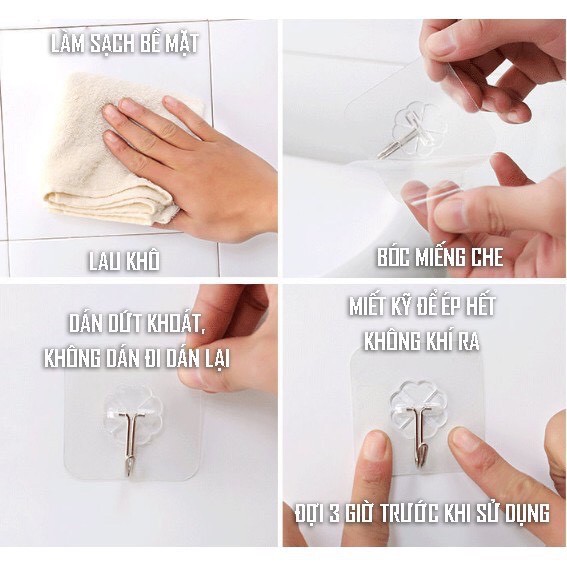 LÀM SẠCH BỀ MẶT

LAU KHÔ

BÓC MIẾNG CHE

DÁN DỨT KHOÁT, KHÔNG DÁN ĐI DÁN LẠI

MIẾT KỸ ĐỂ ÉP HẾT KHÔNG KHÍ RA

ĐỢI 3 GIỜ TRƯỚC KHI SỬ DỤNG