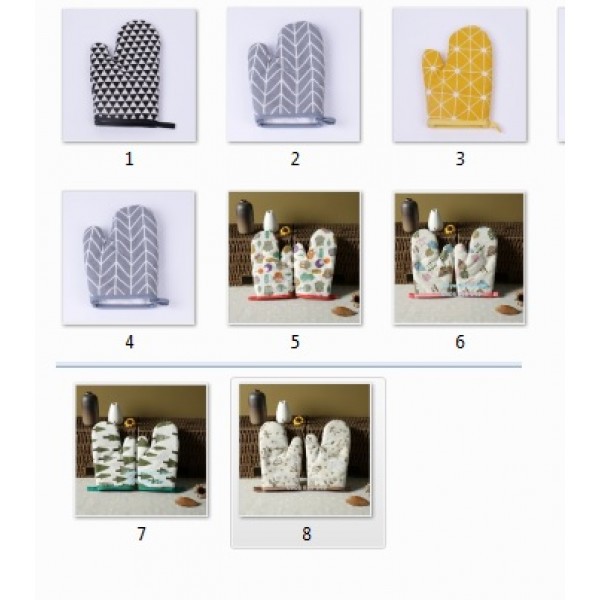 1

2

3

4

5

6

7

8