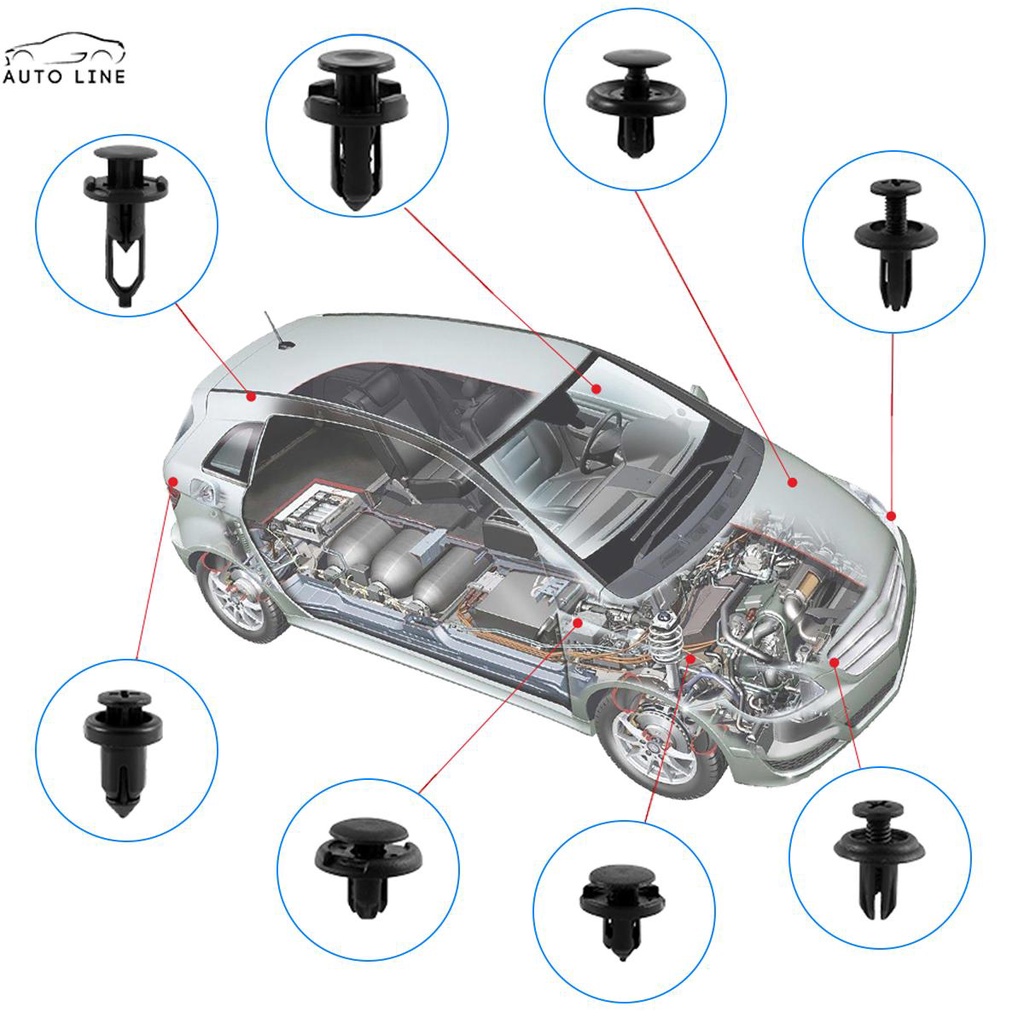 AUTO LINE