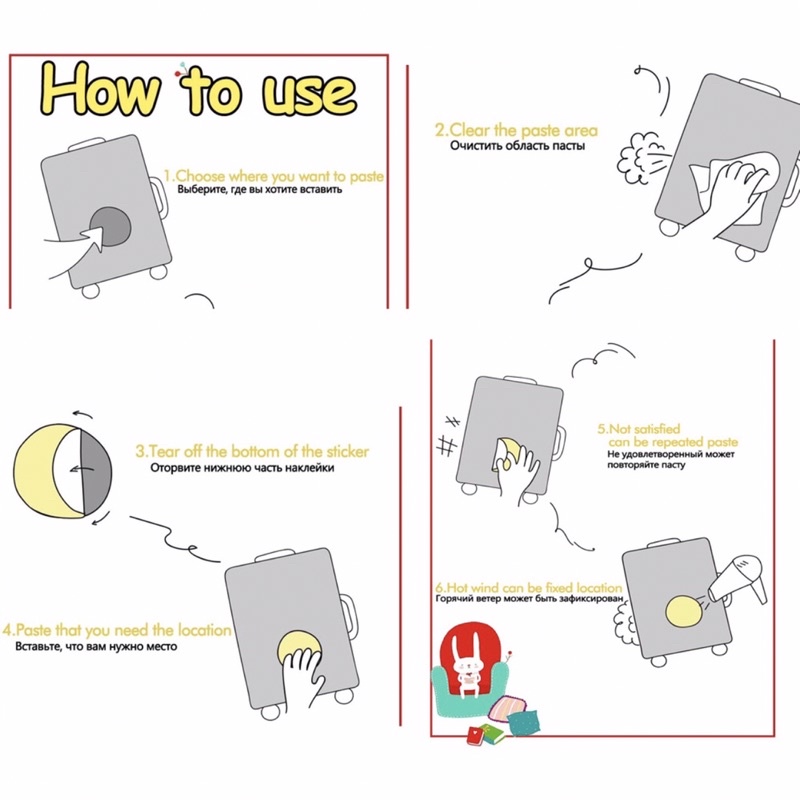 How to use

1.Choose where you want to paste
Выберите, где вы хотите вставить

2.Clear the paste area
Очистить область пасты

3.Tear off the bottom of the sticker
Оторвите нижнюю часть наклейки

4.Paste that you need the location
Вставьте, что вам нужно место

5.Not satisfied can be repeated paste
Не удовлетворенный может повторяйте пасту

6.Hot wind can be fixed location
Горячий ветер может быть зафиксирован